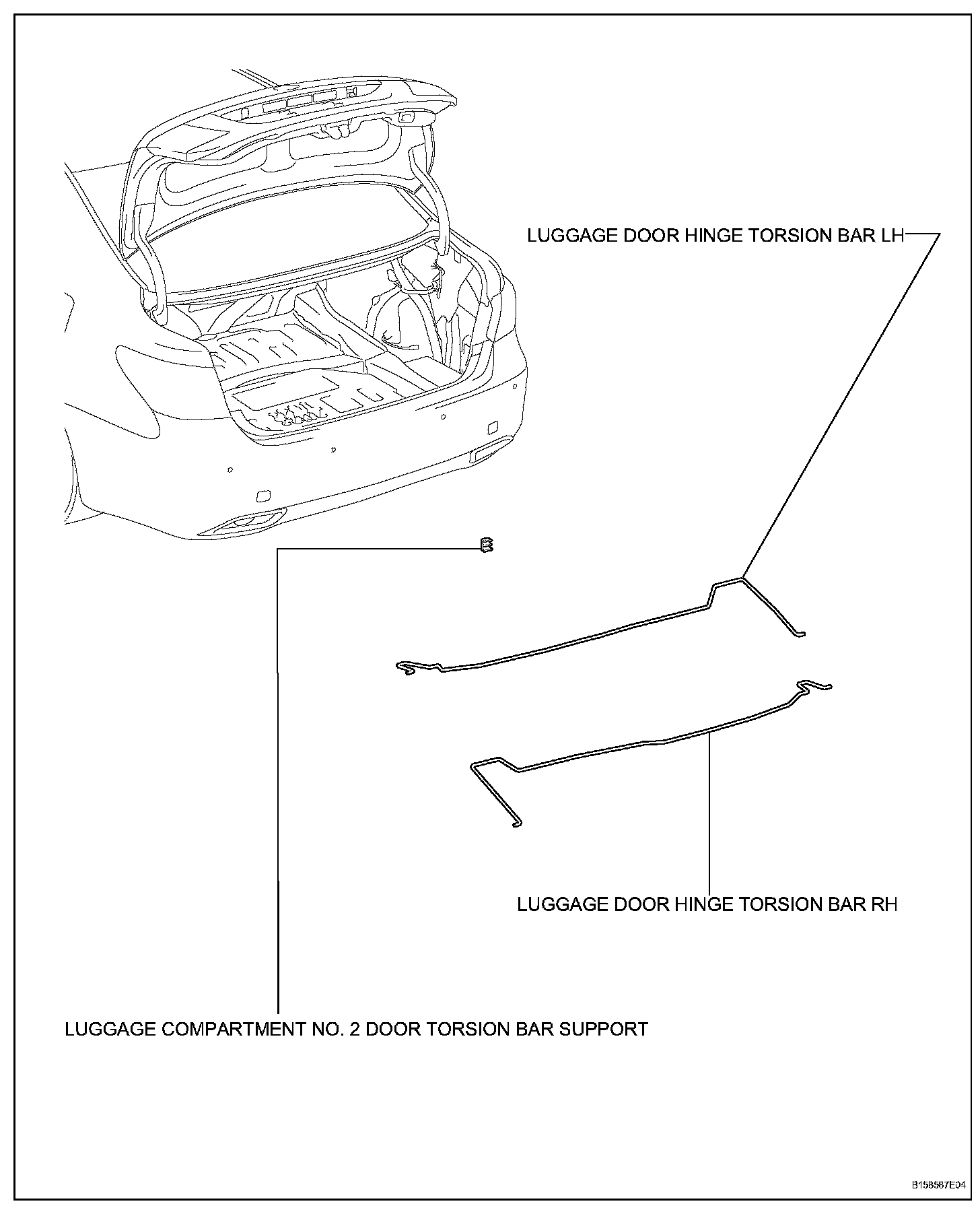 LUGGAGE DOOR HINGE TORSION BAR LH

LUGGAGE DOOR HINGE TORSION BAR RH

LUGGAGE COMPARTMENT NO. 2 DOOR TORSION BAR SUPPORT

B158567E04