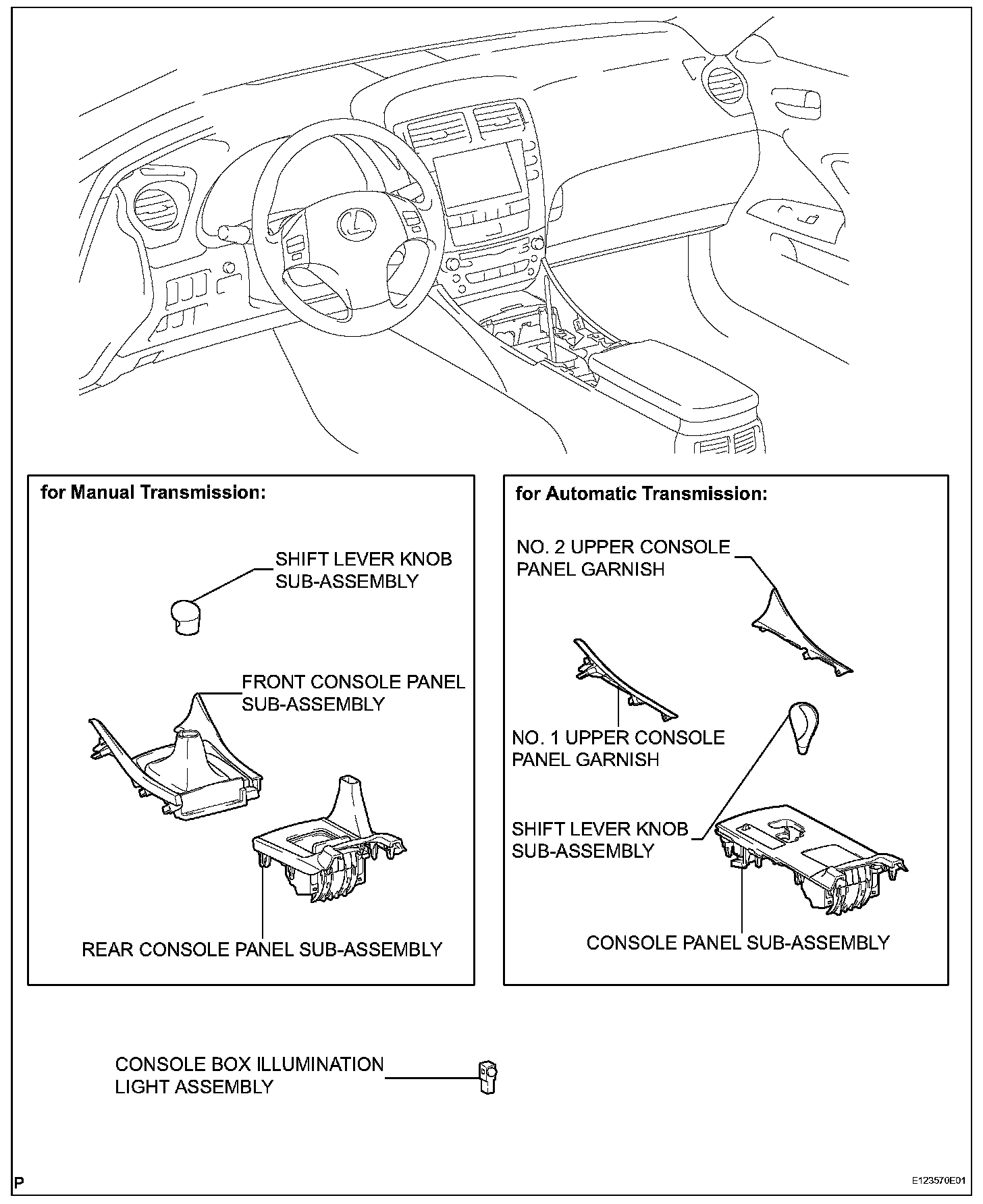 for Manual Transmission:

SHIFT LEVER KNOB SUB-ASSEMBLY

FRONT CONSOLE PANEL SUB-ASSEMBLY

REAR CONSOLE PANEL SUB-ASSEMBLY

for Automatic Transmission:

NO. 2 UPPER CONSOLE PANEL GARNISH

NO. 1 UPPER CONSOLE PANEL GARNISH

SHIFT LEVER KNOB SUB-ASSEMBLY

CONSOLE PANEL SUB-ASSEMBLY

CONSOLE BOX ILLUMINATION LIGHT ASSEMBLY

P

E123570E01