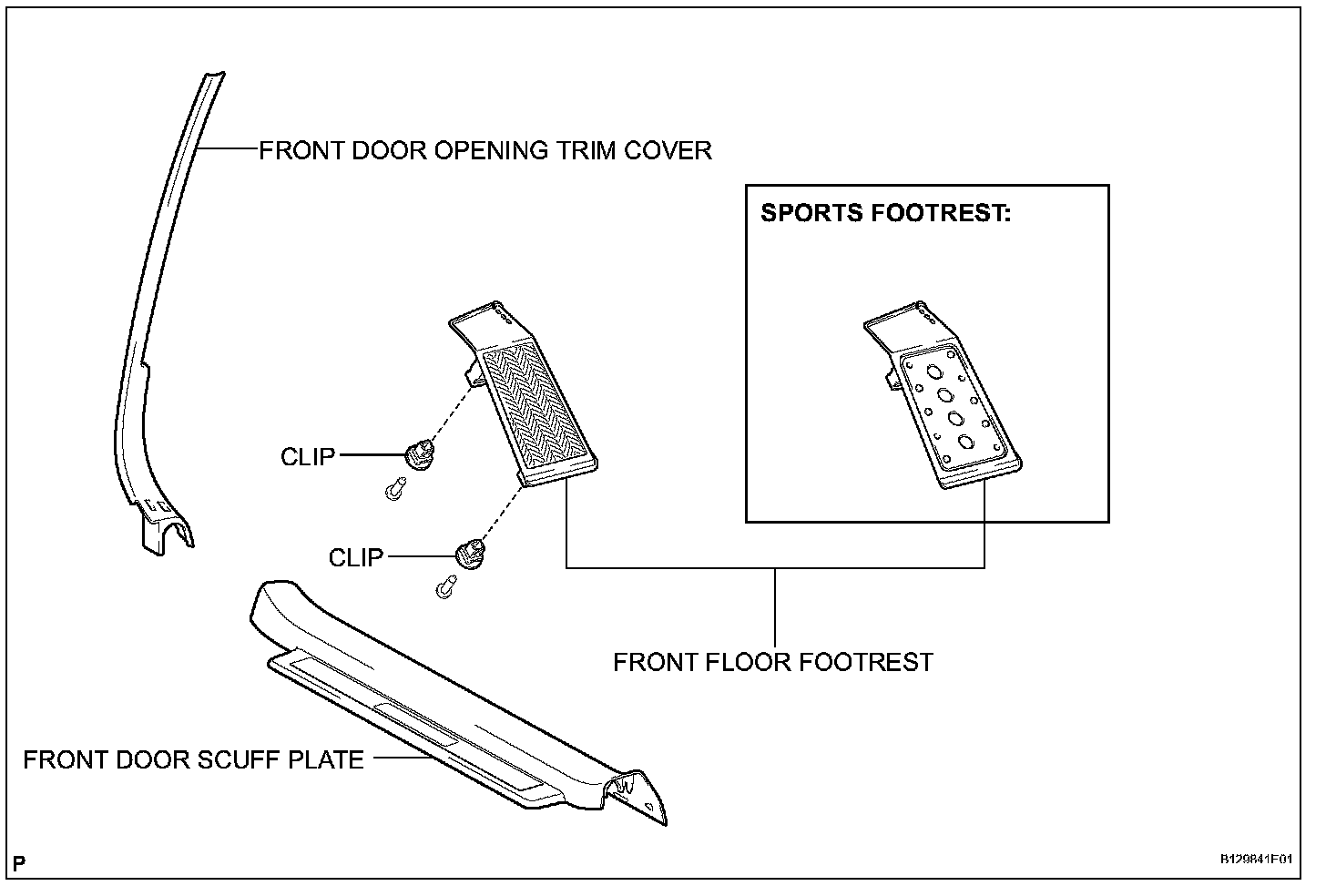 FRONT DOOR OPENING TRIM COVER

SPORTS FOOTREST:

CLIP

CLIP

FRONT FLOOR FOOTREST

FRONT DOOR SCUFF PLATE

P

B129841E01