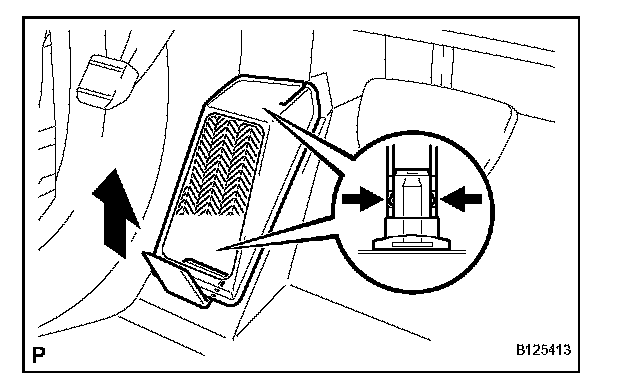 P

B125413