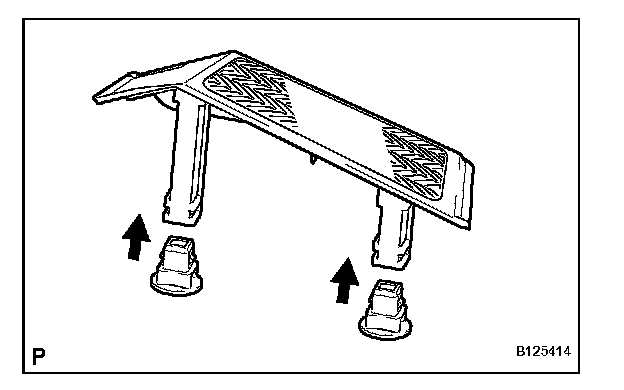 P

B125414