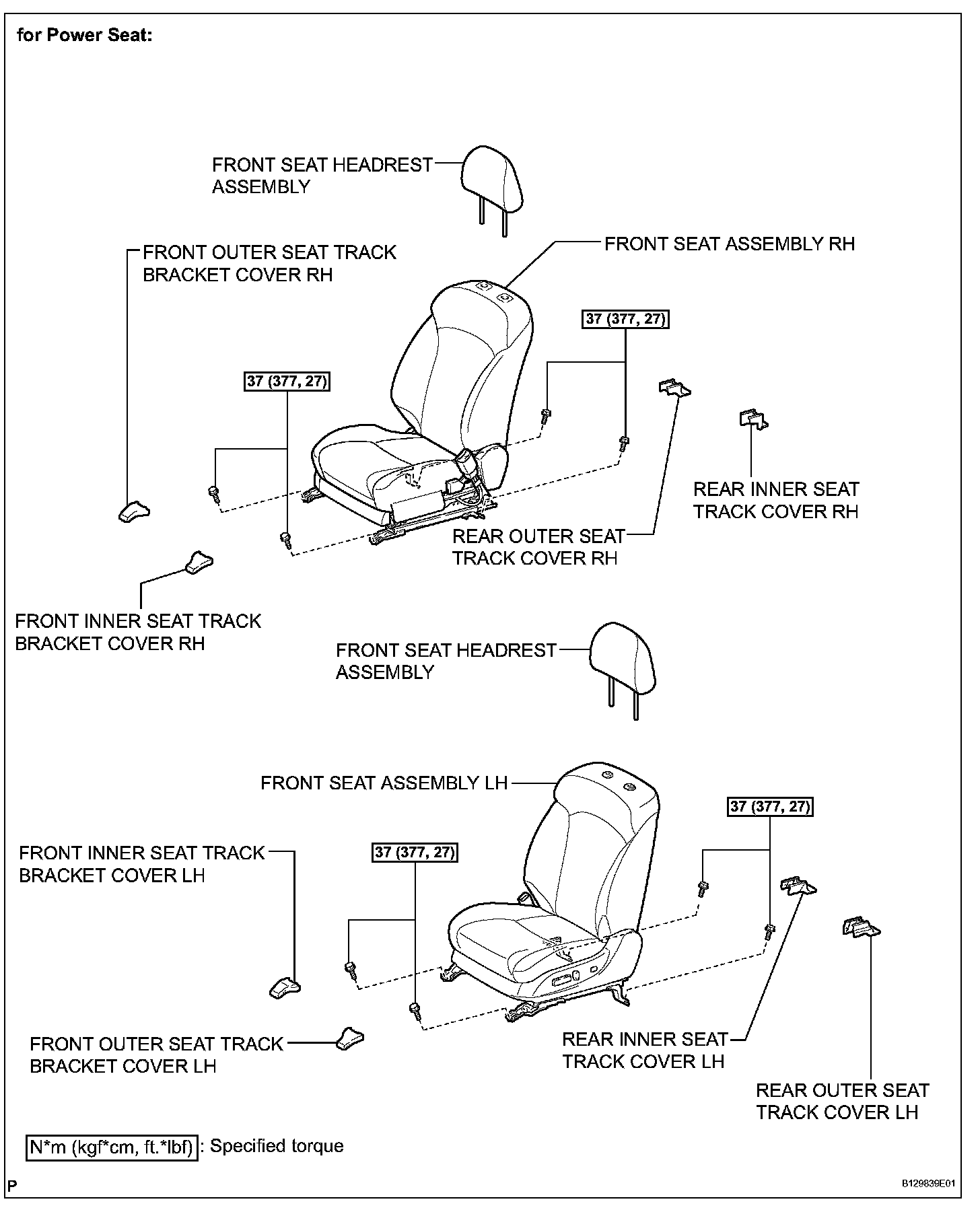 for Power Seat:

FRONT SEAT HEADREST ASSEMBLY

FRONT OUTER SEAT TRACK BRACKET COVER RH

FRONT SEAT ASSEMBLY RH

37 (377, 27)

37 (377, 27)

REAR INNER SEAT TRACK COVER RH

REAR OUTER SEAT TRACK COVER RH

FRONT INNER SEAT TRACK BRACKET COVER RH

FRONT SEAT HEADREST ASSEMBLY

FRONT SEAT ASSEMBLY LH

37 (377, 27)

FRONT INNER SEAT TRACK BRACKET COVER LH

37 (377, 27)

FRONT OUTER SEAT TRACK BRACKET COVER LH

REAR INNER SEAT TRACK COVER LH

REAR OUTER SEAT TRACK COVER LH

N*m (kgf*cm, ft.*lbf) : Specified torque

P

B129839E01