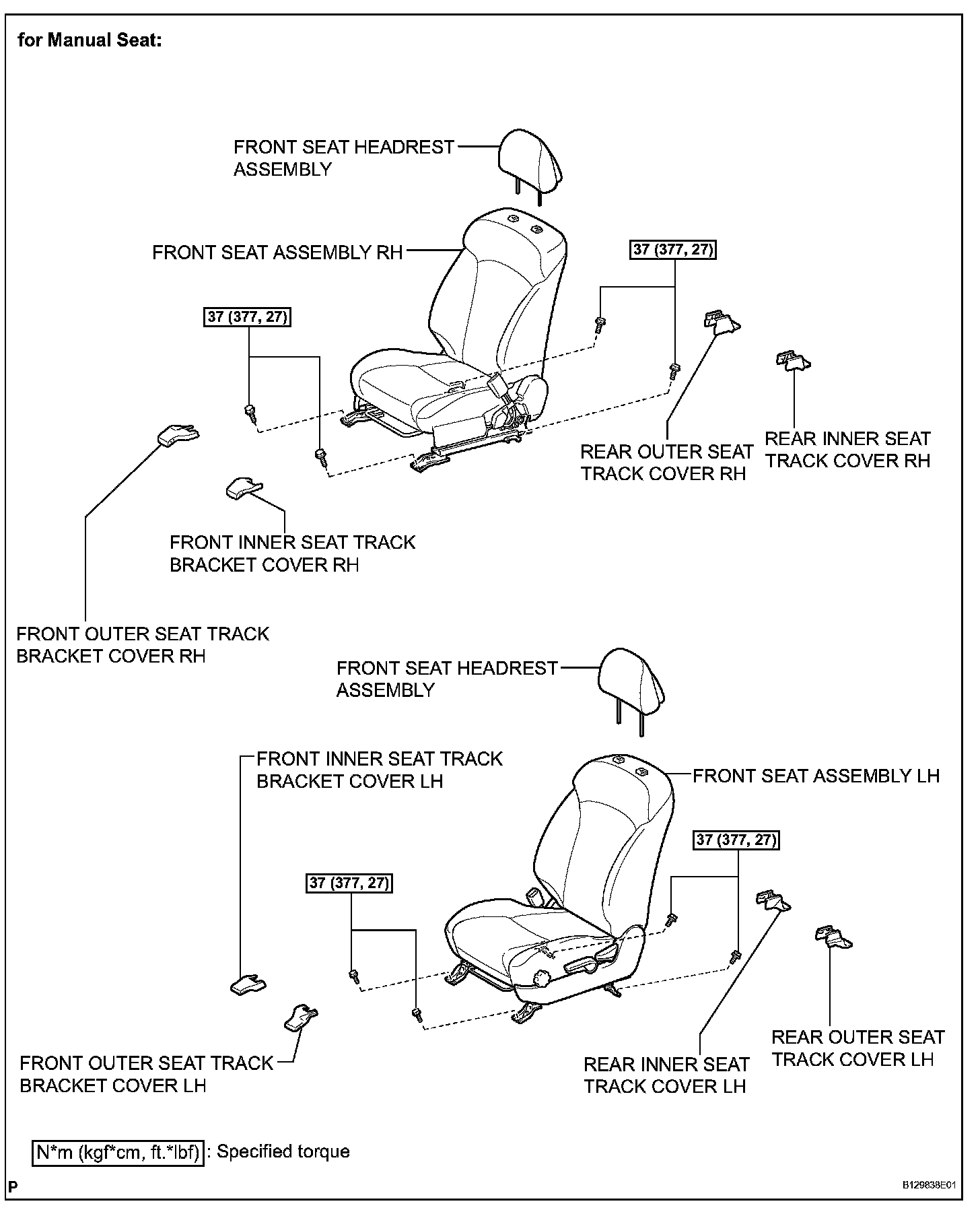 for Manual Seat:

FRONT SEAT HEADREST ASSEMBLY

FRONT SEAT ASSEMBLY RH

37 (377, 27)

37 (377, 27)

REAR OUTER SEAT TRACK COVER RH

REAR INNER SEAT TRACK COVER RH

FRONT INNER SEAT TRACK BRACKET COVER RH

FRONT OUTER SEAT TRACK BRACKET COVER RH

FRONT SEAT HEADREST ASSEMBLY

FRONT INNER SEAT TRACK BRACKET COVER LH

FRONT SEAT ASSEMBLY LH

37 (377, 27)

37 (377, 27)

FRONT OUTER SEAT TRACK BRACKET COVER LH

REAR INNER SEAT TRACK COVER LH

REAR OUTER SEAT TRACK COVER LH

N*m (kgf*cm, ft.*lbf) : Specified torque

P

B129838E01