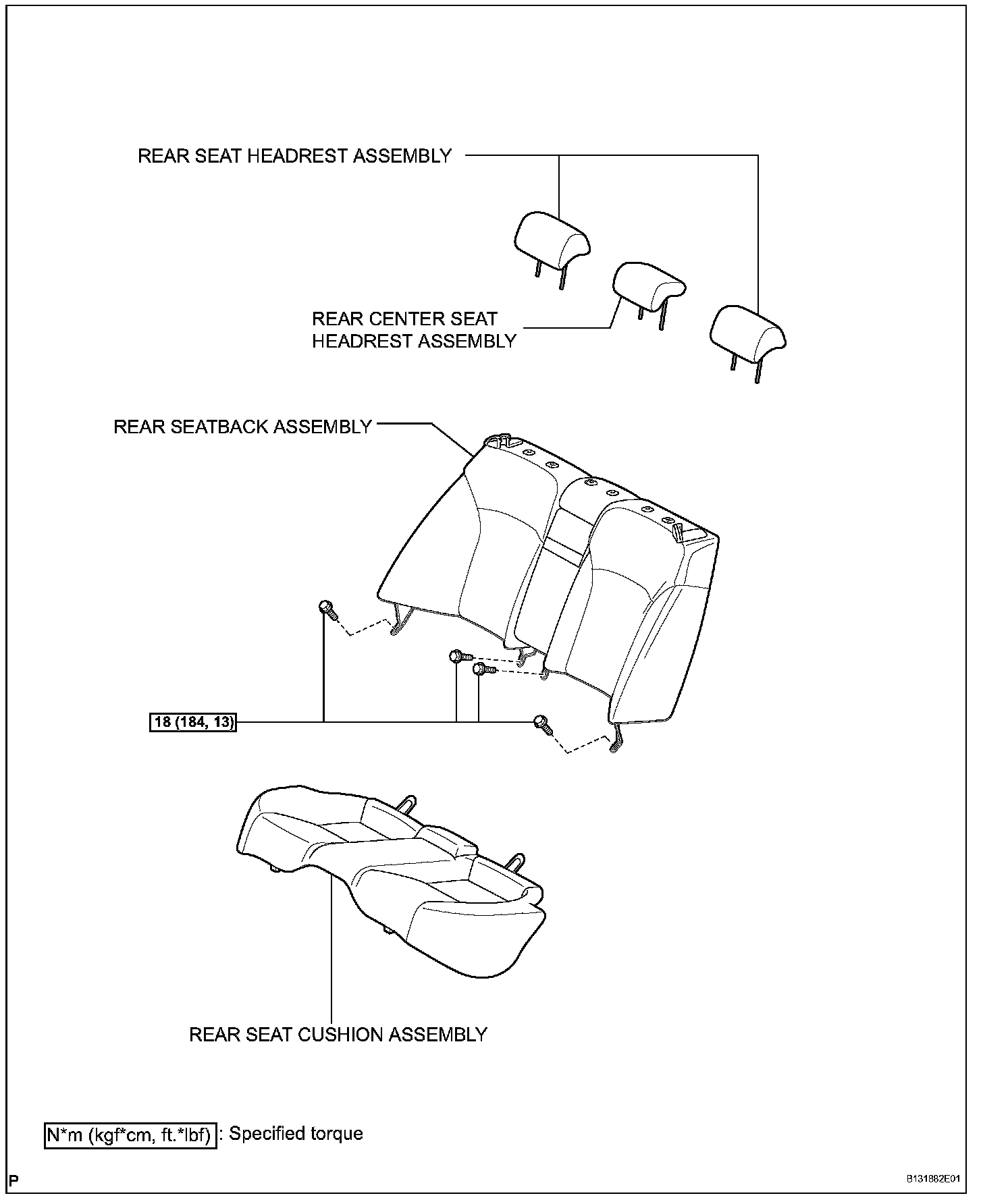 REAR SEAT HEADREST ASSEMBLY

REAR CENTER SEAT HEADREST ASSEMBLY

REAR SEATBACK ASSEMBLY

18 (184, 13)

REAR SEAT CUSHION ASSEMBLY

N*m (kgf*cm, ft.*lbf) : Specified torque

P

B131882E01