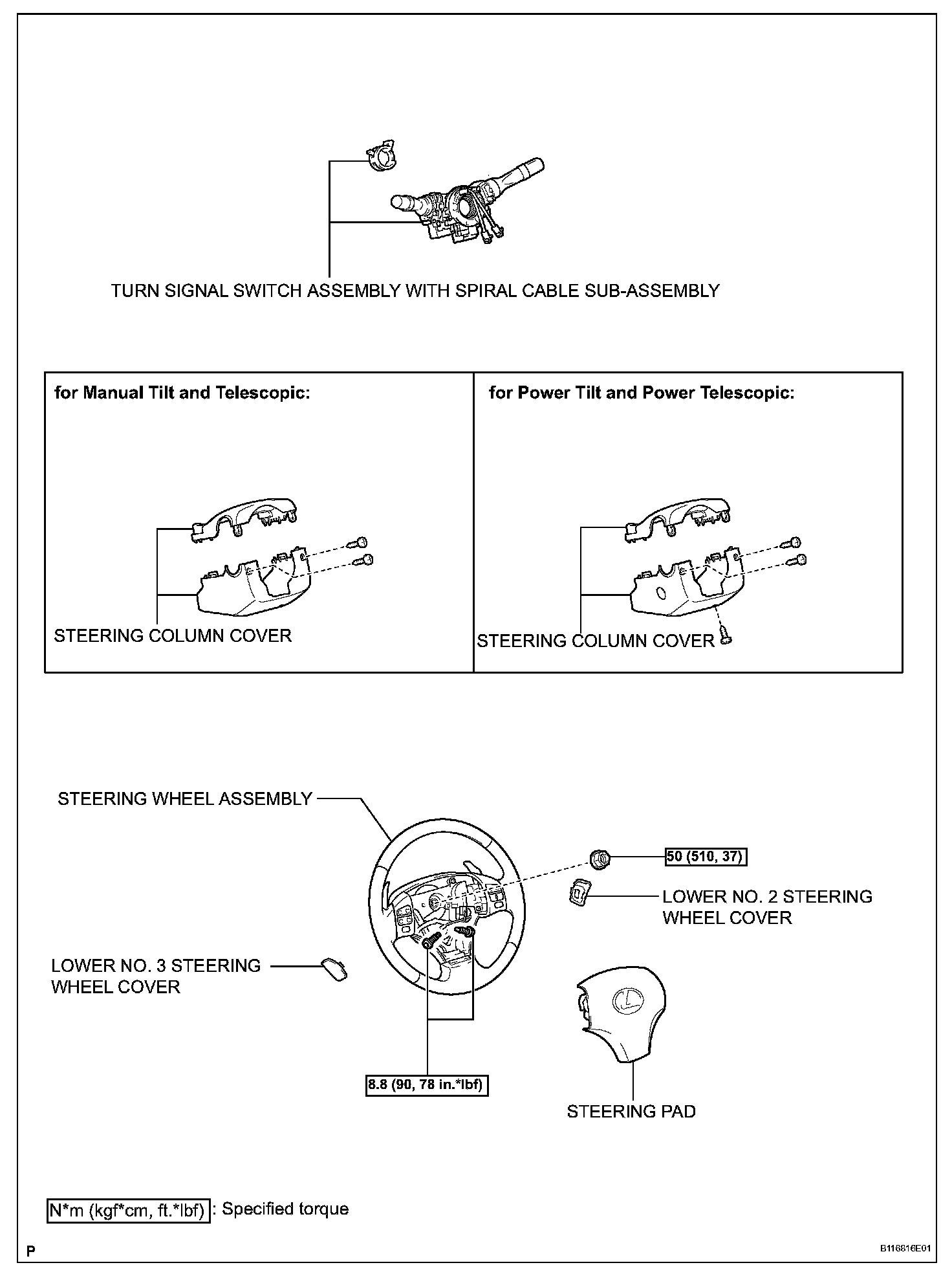 TURN SIGNAL SWITCH ASSEMBLY WITH SPIRAL CABLE SUB-ASSEMBLY

for Manual Tilt and Telescopic:

STEERING COLUMN COVER

for Power Tilt and Power Telescopic:

STEERING COLUMN COVER

STEERING WHEEL ASSEMBLY

50 (510, 37)

LOWER NO. 2 STEERING WHEEL COVER

LOWER NO. 3 STEERING WHEEL COVER

8.8 (90, 78 in.*lbf)

STEERING PAD

N*m (kgf*cm, ft.*lbf) : Specified torque

P

B116816E01