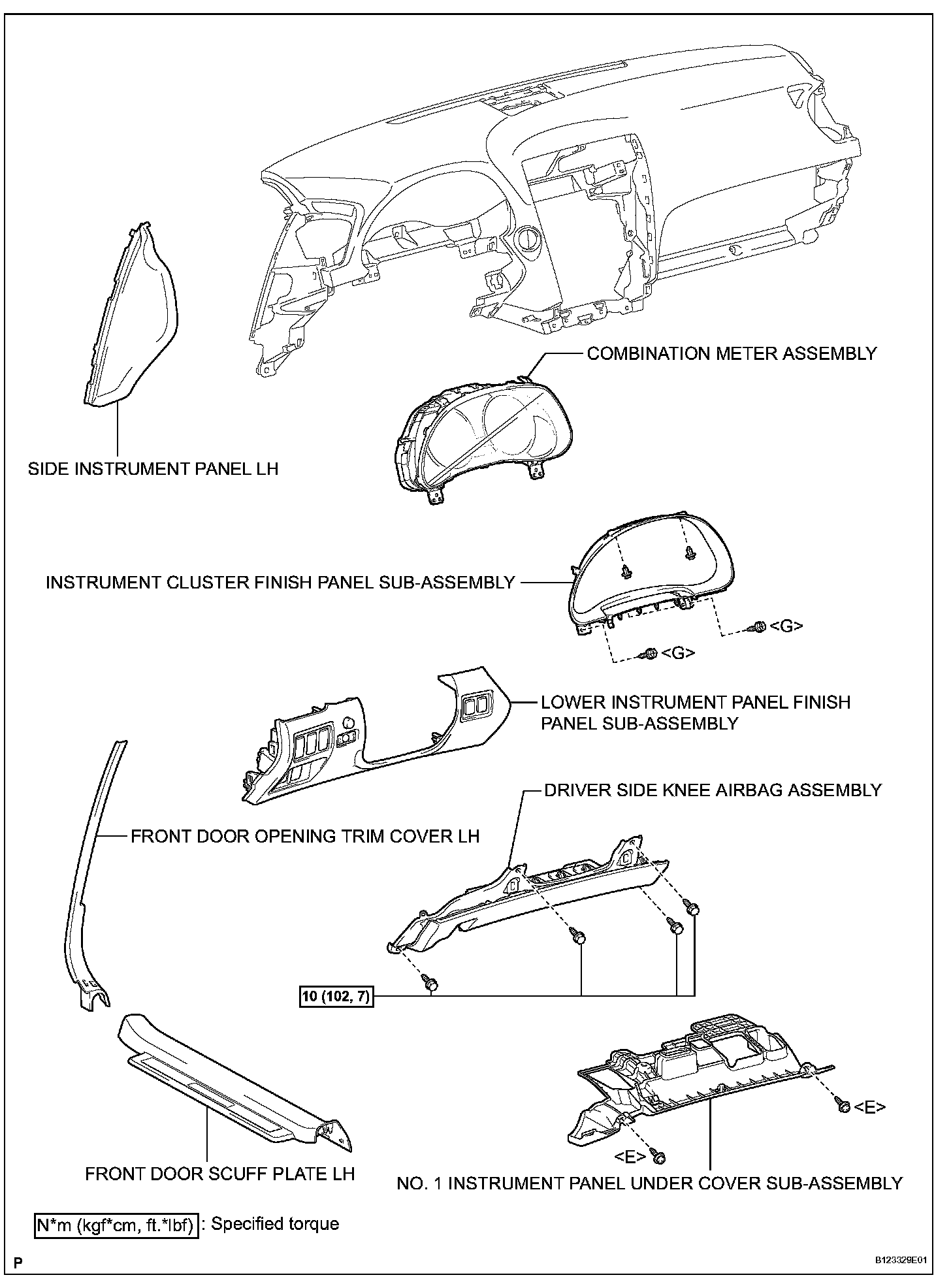 COMBINATION METER ASSEMBLY

SIDE INSTRUMENT PANEL LH

INSTRUMENT CLUSTER FINISH PANEL SUB-ASSEMBLY

<G>

<G>

LOWER INSTRUMENT PANEL FINISH PANEL SUB-ASSEMBLY

DRIVER SIDE KNEE AIRBAG ASSEMBLY

FRONT DOOR OPENING TRIM COVER LH

10 (102, 7)

<E>

<E>

FRONT DOOR SCUFF PLATE LH

NO. 1 INSTRUMENT PANEL UNDER COVER SUB-ASSEMBLY

N*m (kgf*cm, ft.*lbf) : Specified torque

P

B123329E01