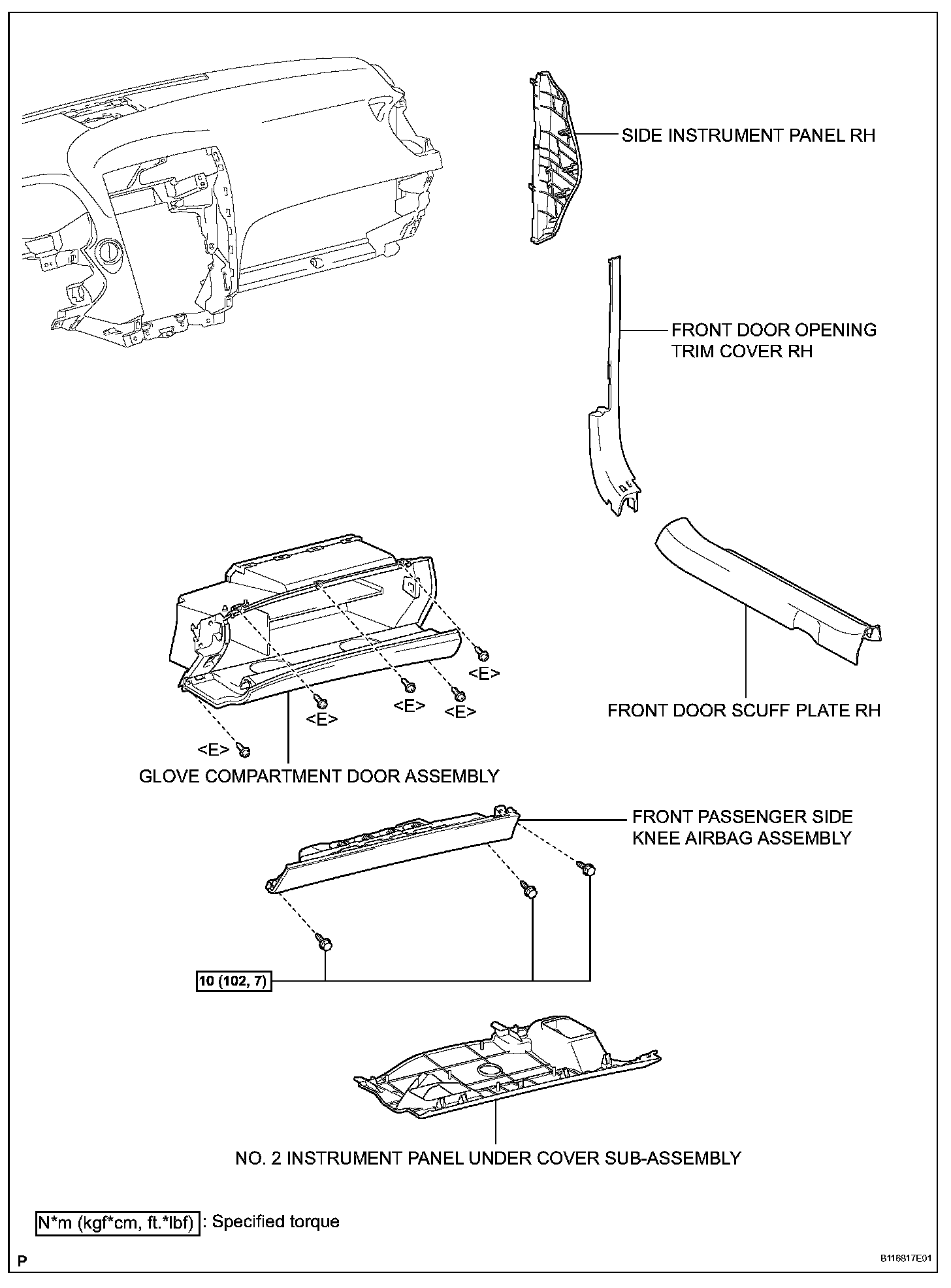 SIDE INSTRUMENT PANEL RH

FRONT DOOR OPENING TRIM COVER RH

<E>

<E>

<E>

<E>

<E>

FRONT DOOR SCUFF PLATE RH

GLOVE COMPARTMENT DOOR ASSEMBLY

FRONT PASSENGER SIDE KNEE AIRBAG ASSEMBLY

10 (102, 7)

NO. 2 INSTRUMENT PANEL UNDER COVER SUB-ASSEMBLY

N*m (kgf*cm, ft.*lbf) : Specified torque

P

B116817E01