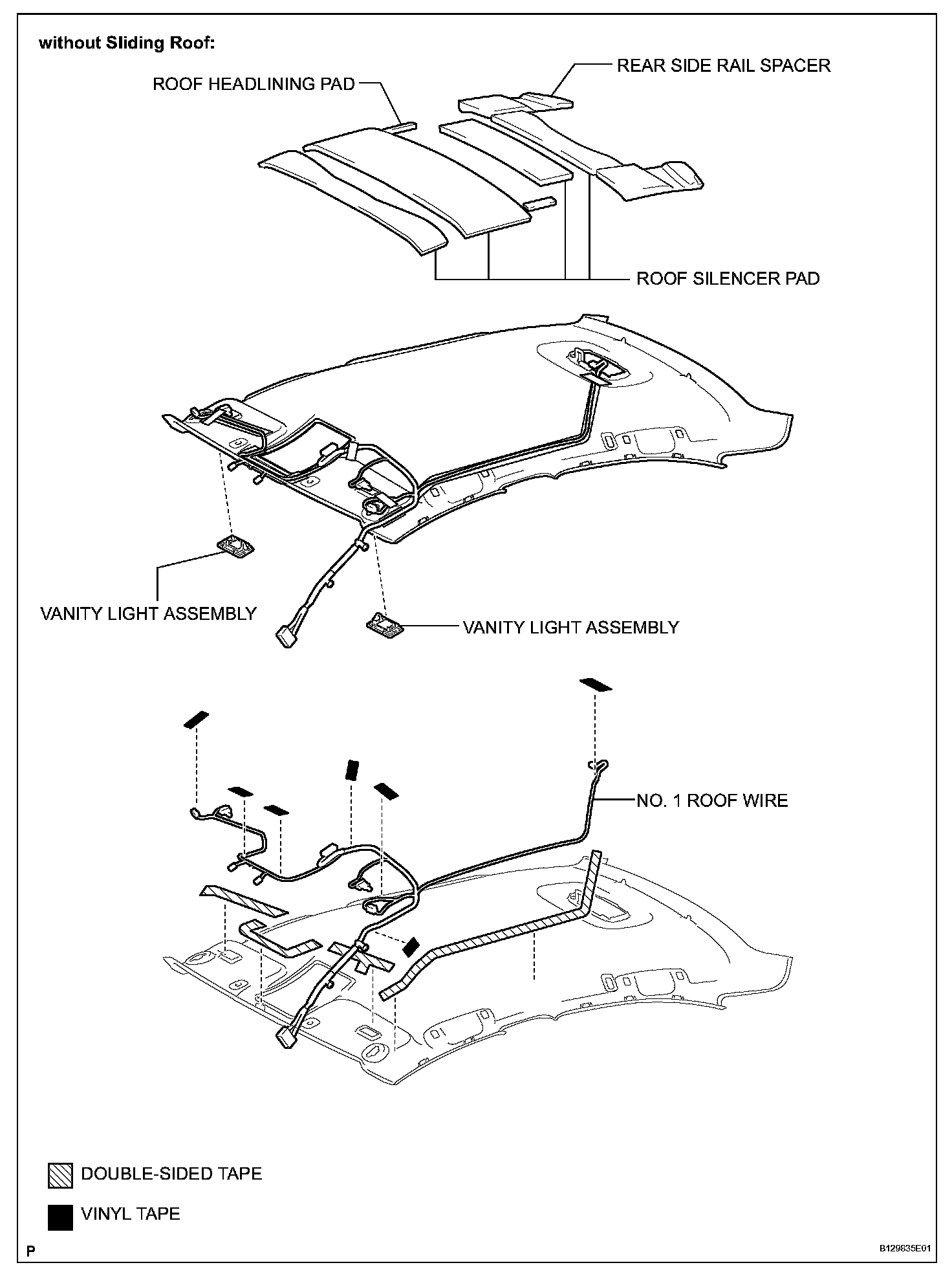 without Sliding Roof:

REAR SIDE RAIL SPACER

ROOF HEADLINING PAD

ROOF SILENCER PAD

VANITY LIGHT ASSEMBLY

VANITY LIGHT ASSEMBLY

NO. 1 ROOF WIRE

DOUBLE-SIDED TAPE

VINYL TAPE

P

B129835E01