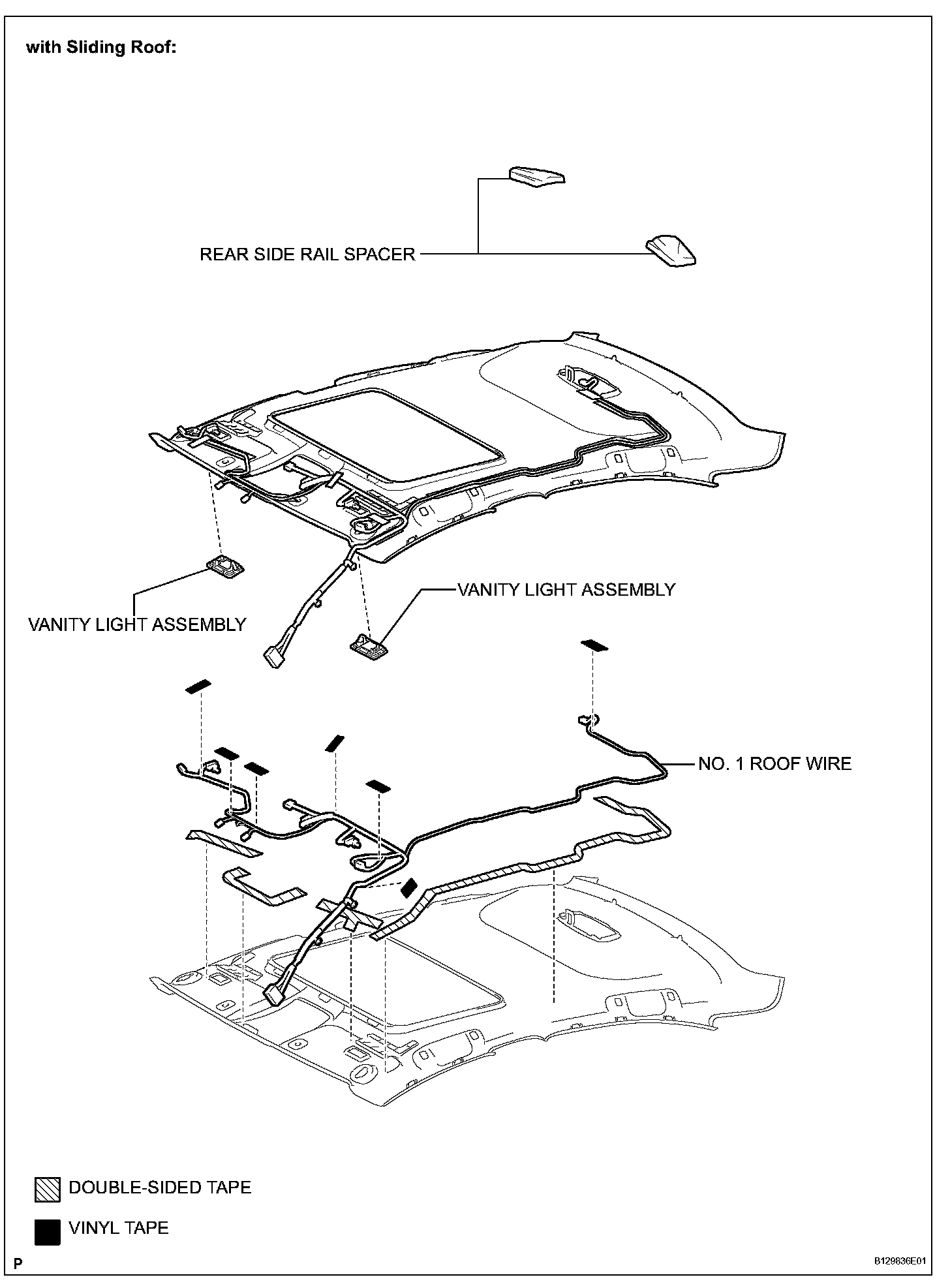 with Sliding Roof:

REAR SIDE RAIL SPACER

VANITY LIGHT ASSEMBLY

VANITY LIGHT ASSEMBLY

NO. 1 ROOF WIRE

DOUBLE-SIDED TAPE

VINYL TAPE

P

B129836E01