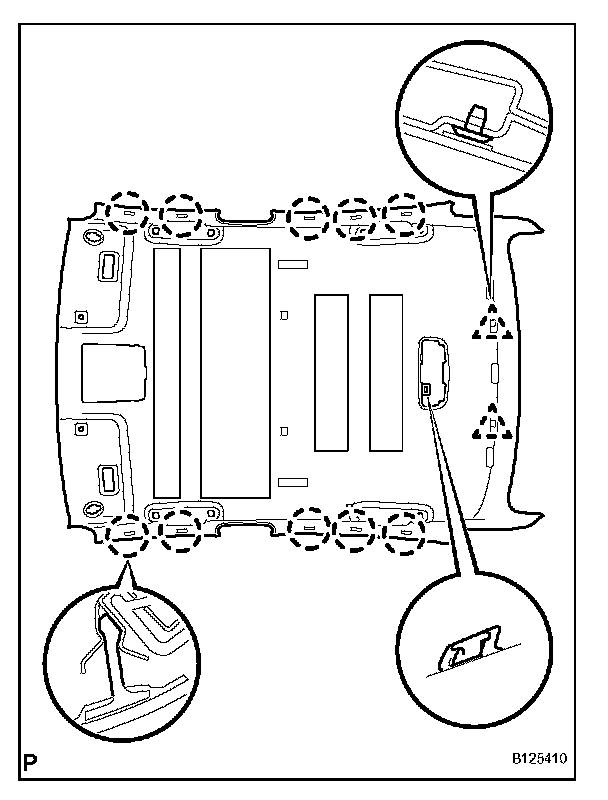 P

B125410