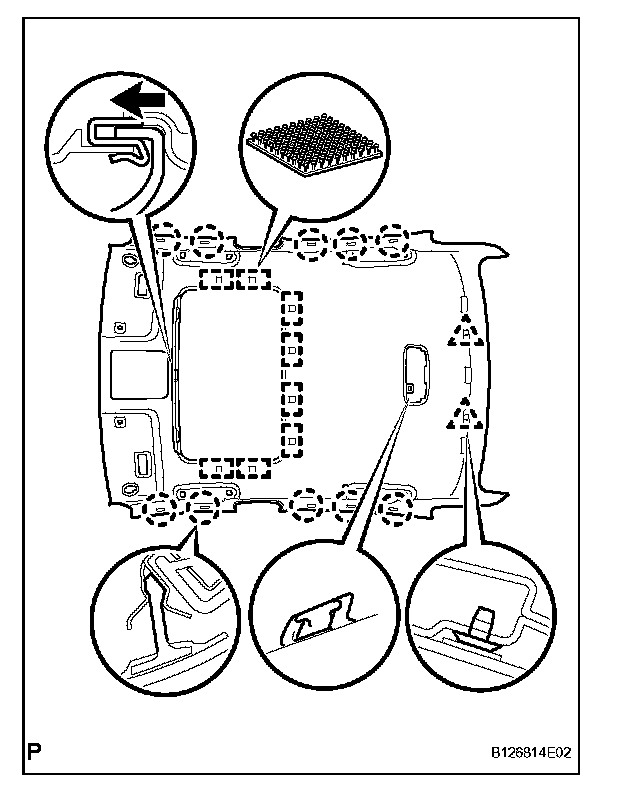 P

B126814E02