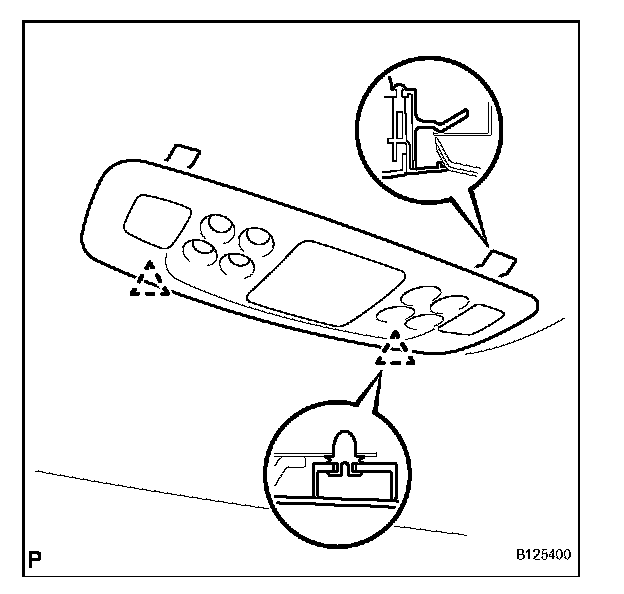 P

B125400