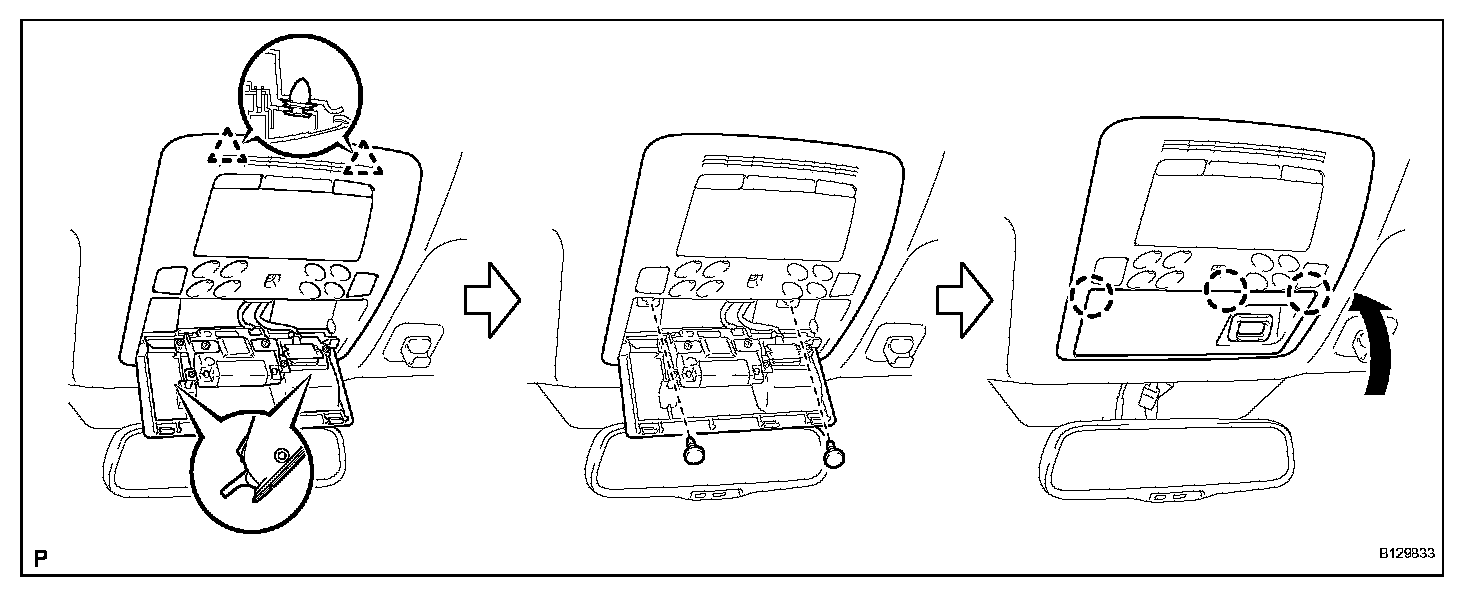 P

B129833