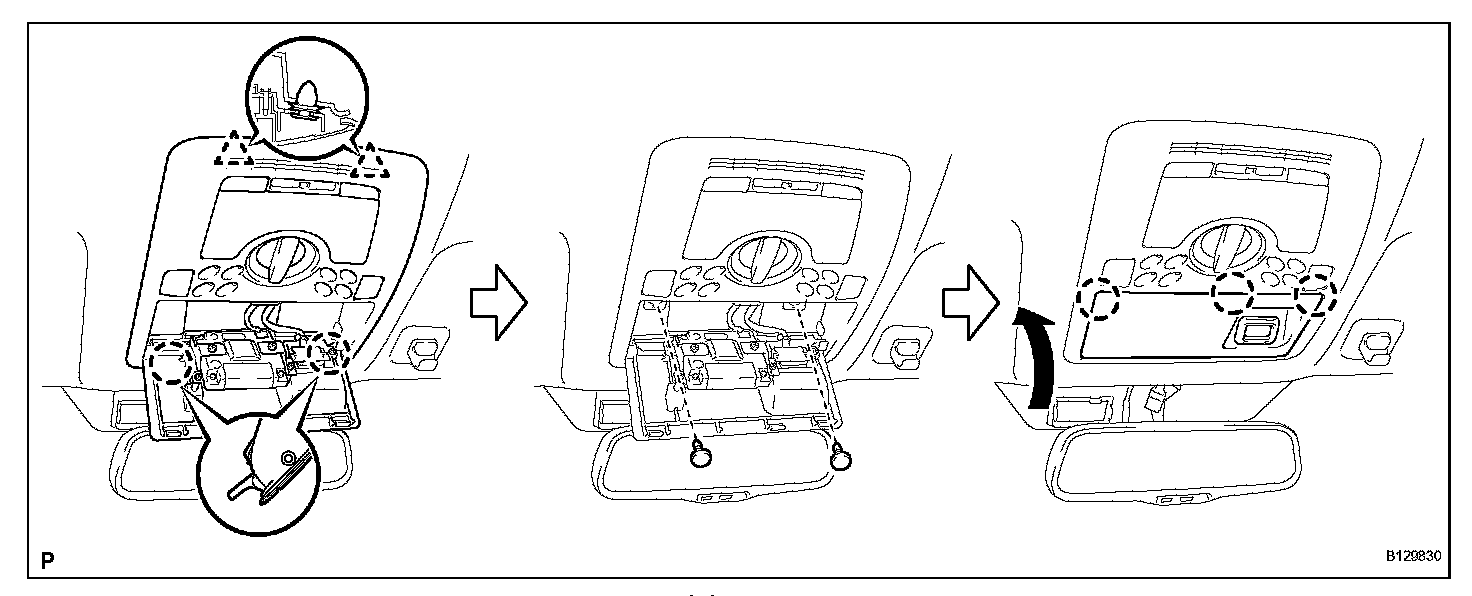 P

B129830