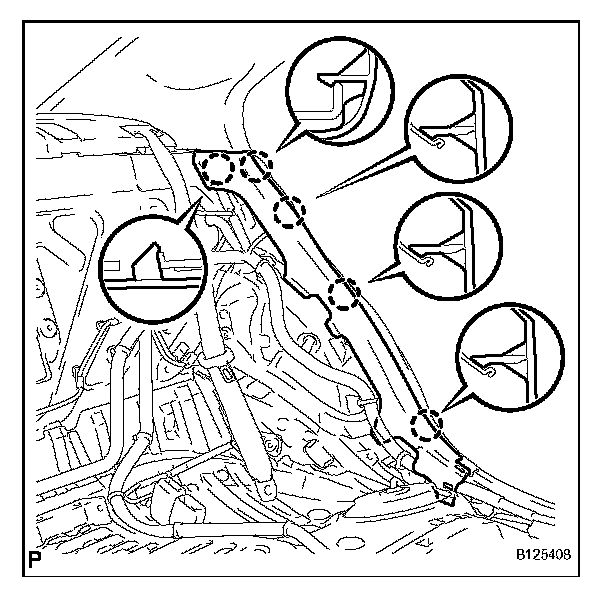 P

B125408