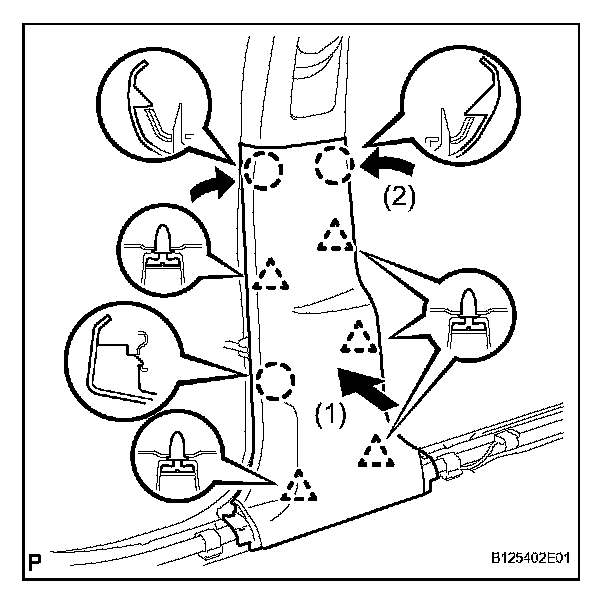 (2)

(1)

P

B125402E01