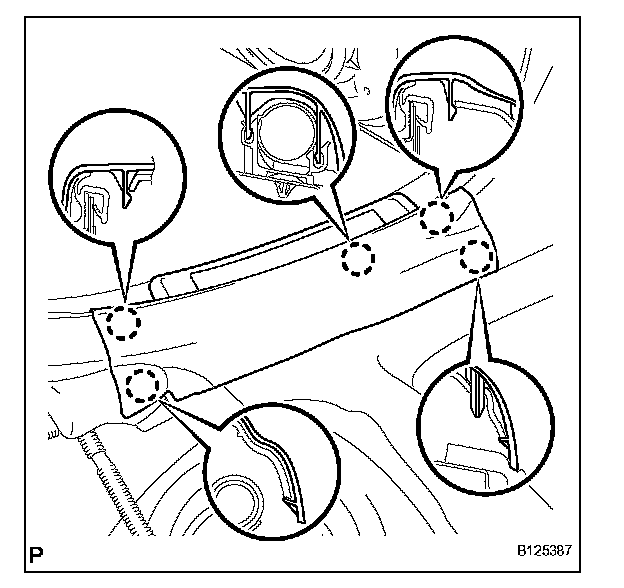 P

B125387