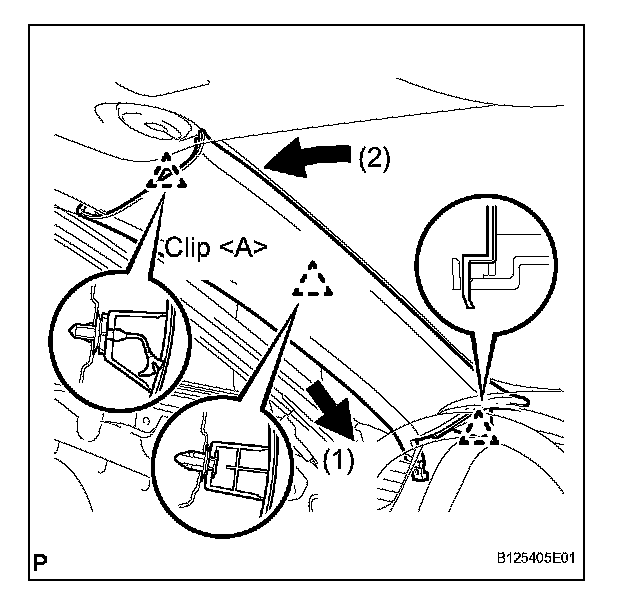 (2)

Clip <A>

(1)

P

B125405E01