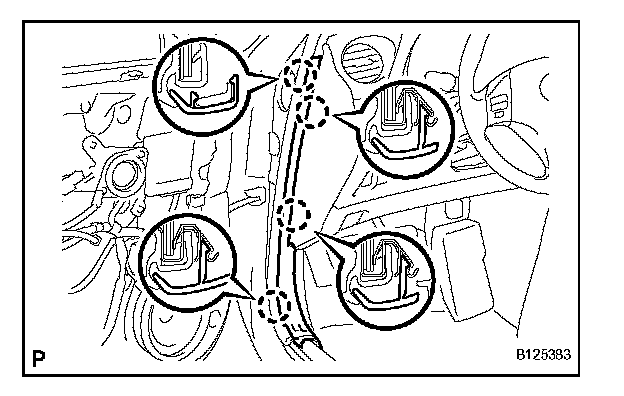 P

B125383