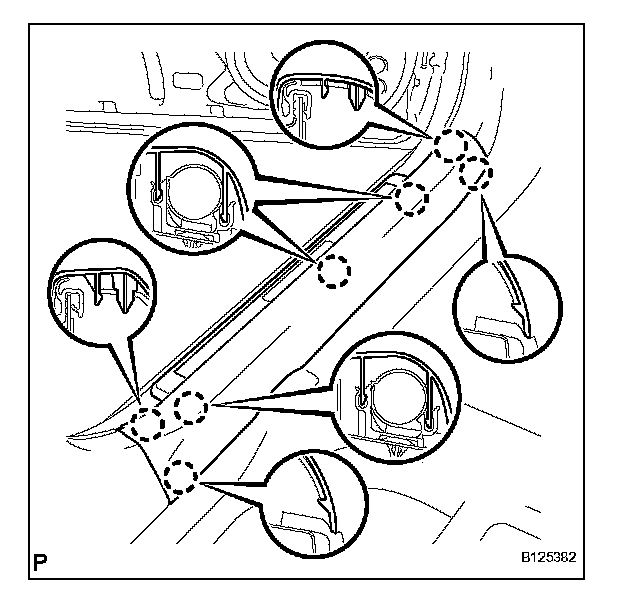 P

B125382