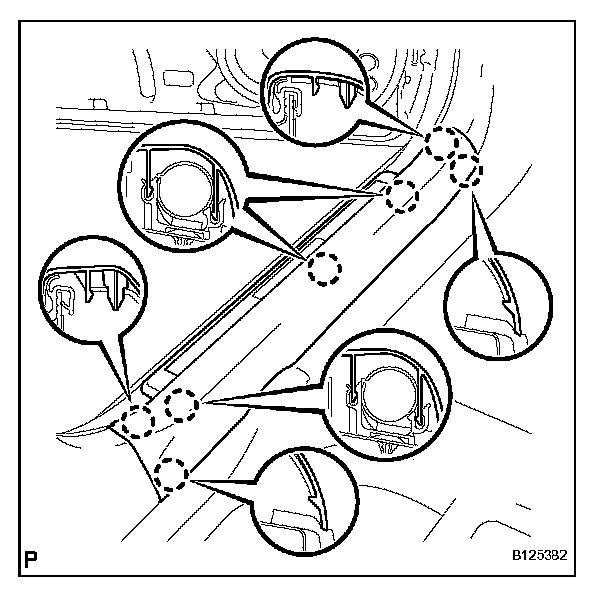 P

B125382