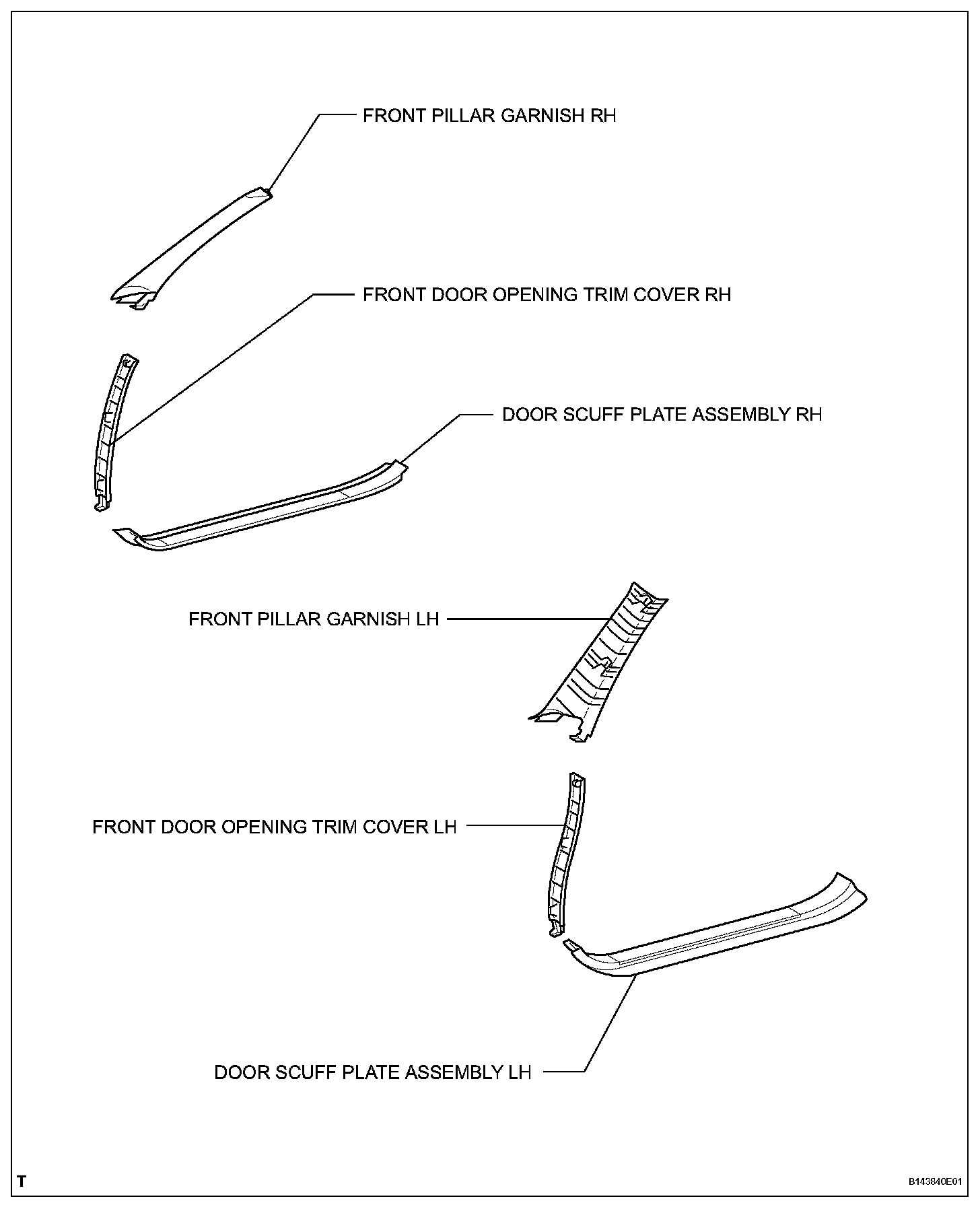 FRONT PILLAR GARNISH RH

FRONT DOOR OPENING TRIM COVER RH

DOOR SCUFF PLATE ASSEMBLY RH

FRONT PILLAR GARNISH LH

FRONT DOOR OPENING TRIM COVER LH

DOOR SCUFF PLATE ASSEMBLY LH

T

B143840E01