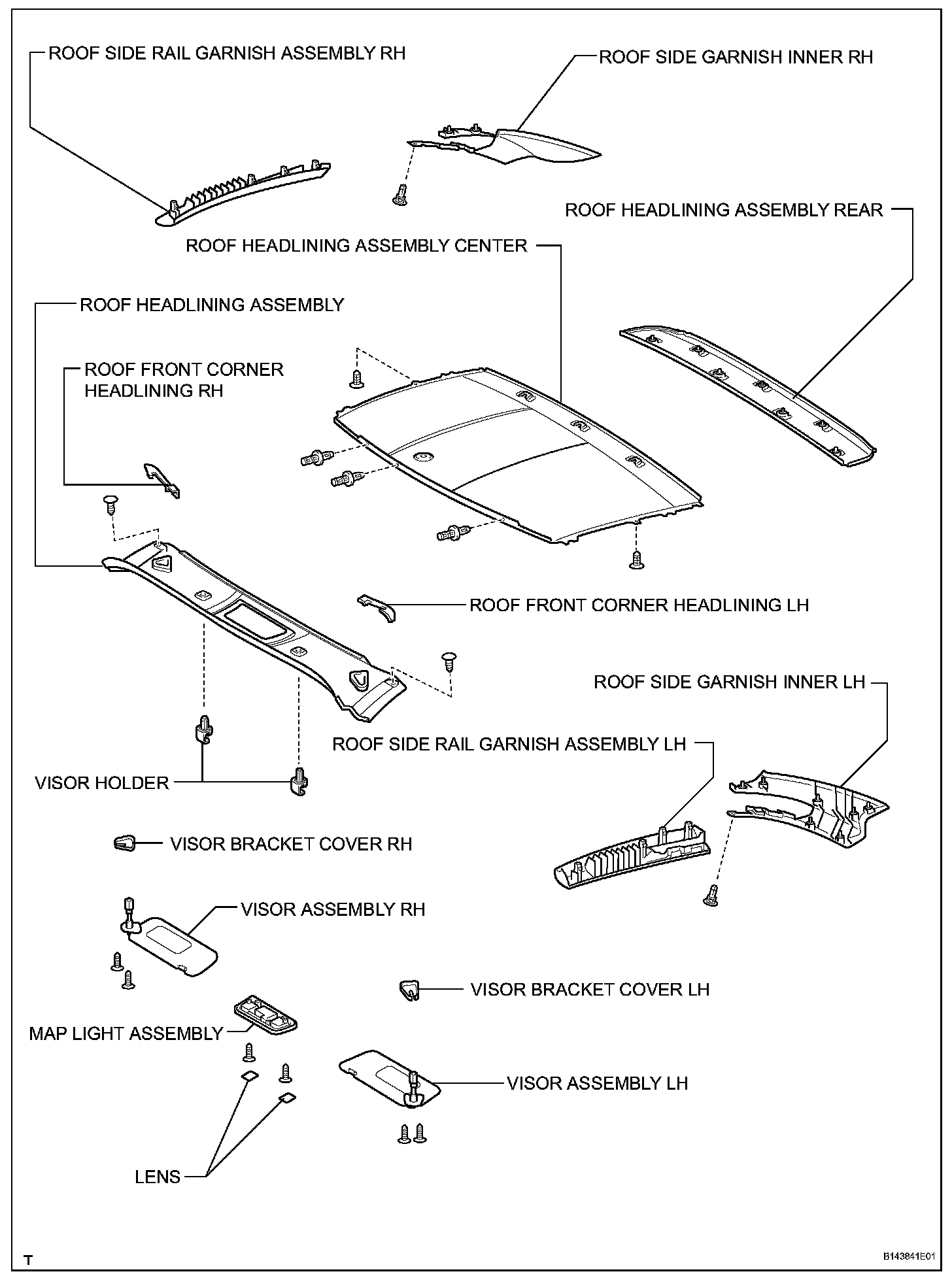 ROOF SIDE RAIL GARNISH ASSEMBLY RH

ROOF SIDE GARNISH INNER RH

ROOF HEADLINING ASSEMBLY REAR

ROOF HEADLINING ASSEMBLY CENTER

ROOF HEADLINING ASSEMBLY

ROOF FRONT CORNER HEADLINING RH

ROOF FRONT CORNER HEADLINING LH

ROOF SIDE GARNISH INNER LH

ROOF SIDE RAIL GARNISH ASSEMBLY LH

VISOR HOLDER

VISOR BRACKET COVER RH

VISOR ASSEMBLY RH

VISOR BRACKET COVER LH

MAP LIGHT ASSEMBLY

VISOR ASSEMBLY LH

LENS

T

B143841E01