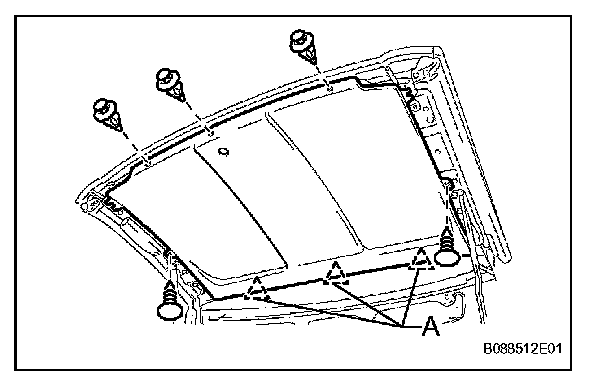 A

B088512E01