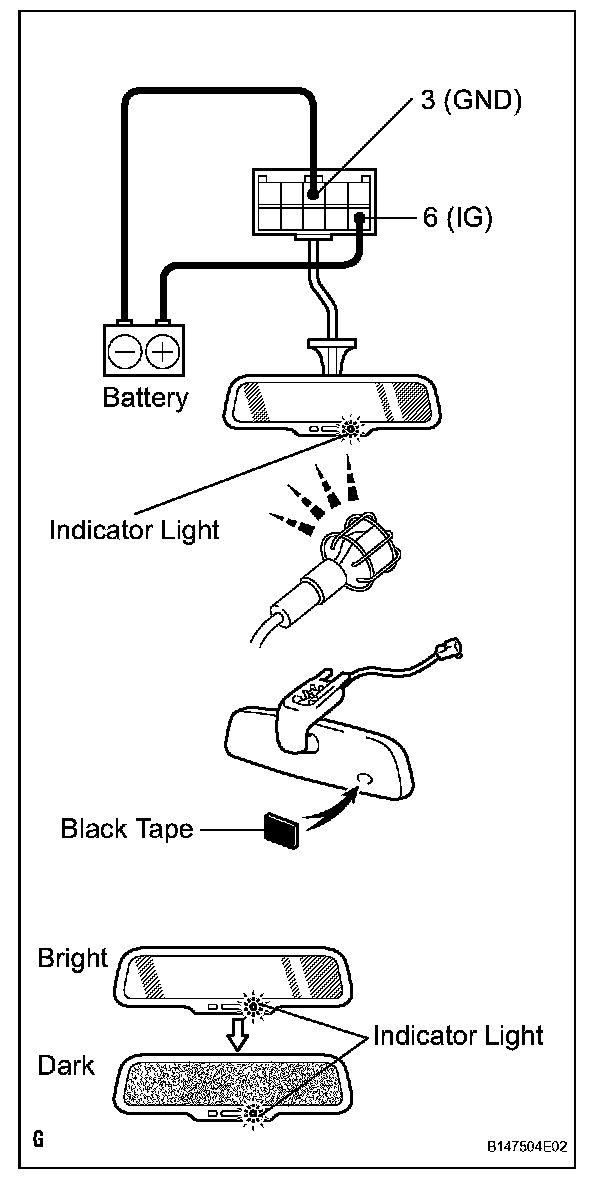 3 (GND)
6 (IG)
Battery
Indicator Light
Black Tape
Bright
Indicator Light
Dark
G
B147504E02