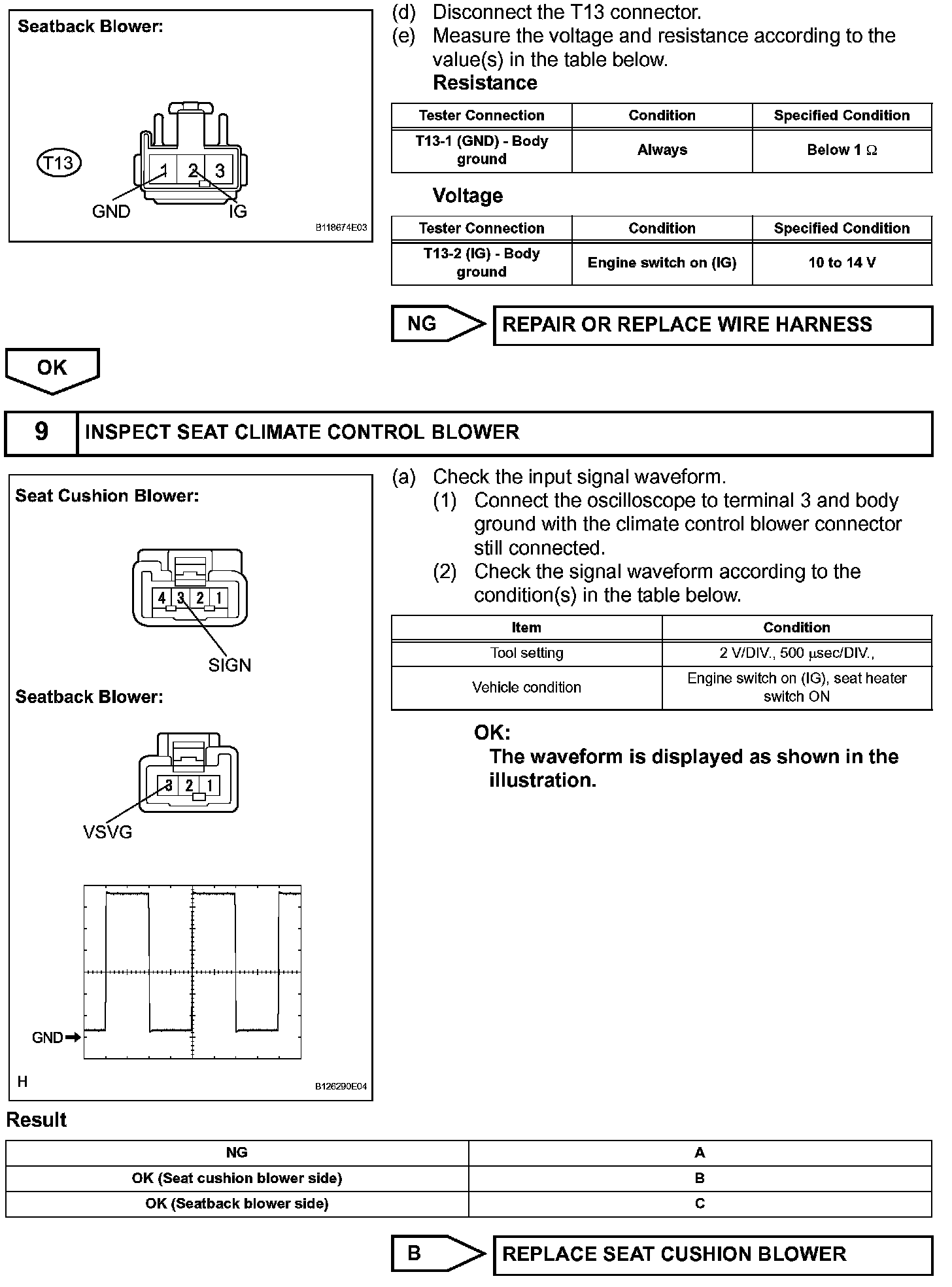 Seatback Blower:

T13

1 2 3

GND IG

B118674E03

(d) Disconnect the T13 connector.
(e) Measure the voltage and resistance according to the value(s) in the table below.
Resistance

| Tester Connection | Condition | Specified Condition |
|---|---|---|
| T13-1 (GND) - Body ground | Always | Below 1 $\Omega$ |

Voltage

| Tester Connection | Condition | Specified Condition |
|---|---|---|
| T13-2 (IG) - Body ground | Engine switch on (IG) | 10 to 14 V |

NG REPAIR OR REPLACE WIRE HARNESS

OK

9 INSPECT SEAT CLIMATE CONTROL BLOWER

Seat Cushion Blower:

4 3 2 1

SIGN

Seatback Blower:

3 2 1

VSVG

GND

H

B126290E04

(a) Check the input signal waveform.
(1) Connect the oscilloscope to terminal 3 and body ground with the climate control blower connector still connected.
(2) Check the signal waveform according to the condition(s) in the table below.

| Item | Condition |
|---|---|
| Tool setting | 2 V/DIV., 500 $\mu$sec/DIV., |
| Vehicle condition | Engine switch on (IG), seat heater switch ON |

OK:
The waveform is displayed as shown in the illustration.

Result

| NG | A |
|---|---|
| OK (Seat cushion blower side) | B |
| OK (Seatback blower side) | C |

B REPLACE SEAT CUSHION BLOWER