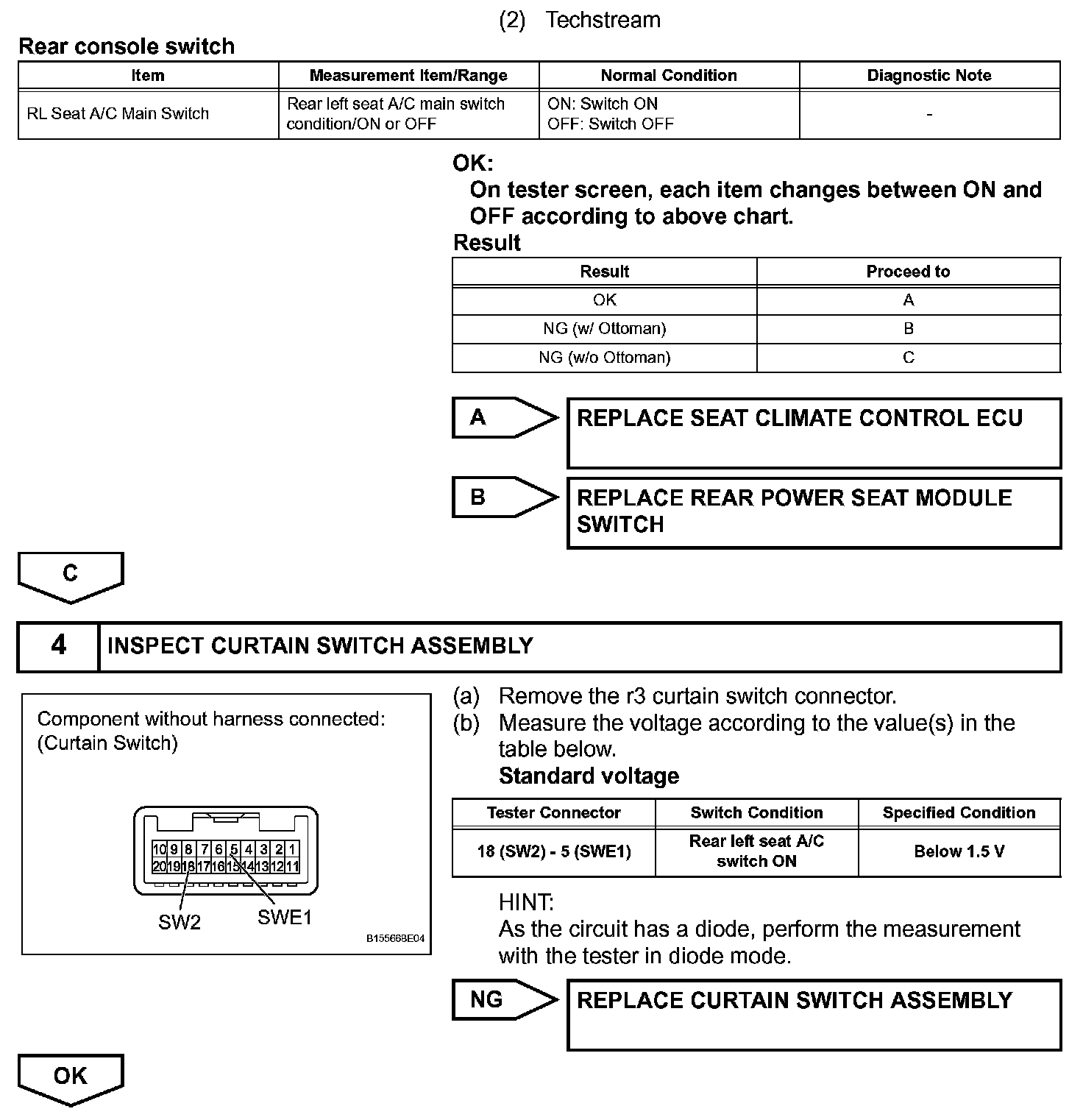 (2) Techstream

Rear console switch

| Item | Measurement Item/Range | Normal Condition | Diagnostic Note |
|---|---|---|---|
| RL Seat A/C Main Switch | Rear left seat A/C main switch condition/ON or OFF | ON: Switch ON OFF: Switch OFF | - |

OK:
On tester screen, each item changes between ON and OFF according to above chart.

Result

| Result | Proceed to |
|---|---|
| OK | A |
| NG (w/ Ottoman) | B |
| NG (w/o Ottoman) | C |

A
REPLACE SEAT CLIMATE CONTROL ECU

B
REPLACE REAR POWER SEAT MODULE SWITCH

C

4 INSPECT CURTAIN SWITCH ASSEMBLY

Component without harness connected:
(Curtain Switch)

10 9 8 7 6 5 4 3 2 1
20 19 18 17 16 15 14 13 12 11

SW2 SWE1

B155668E04

(a) Remove the r3 curtain switch connector.
(b) Measure the voltage according to the value(s) in the table below.
Standard voltage

| Tester Connector | Switch Condition | Specified Condition |
|---|---|---|
| 18 (SW2) - 5 (SWE1) | Rear left seat A/C switch ON | Below 1.5 V |

HINT:
As the circuit has a diode, perform the measurement with the tester in diode mode.

NG
REPLACE CURTAIN SWITCH ASSEMBLY

OK