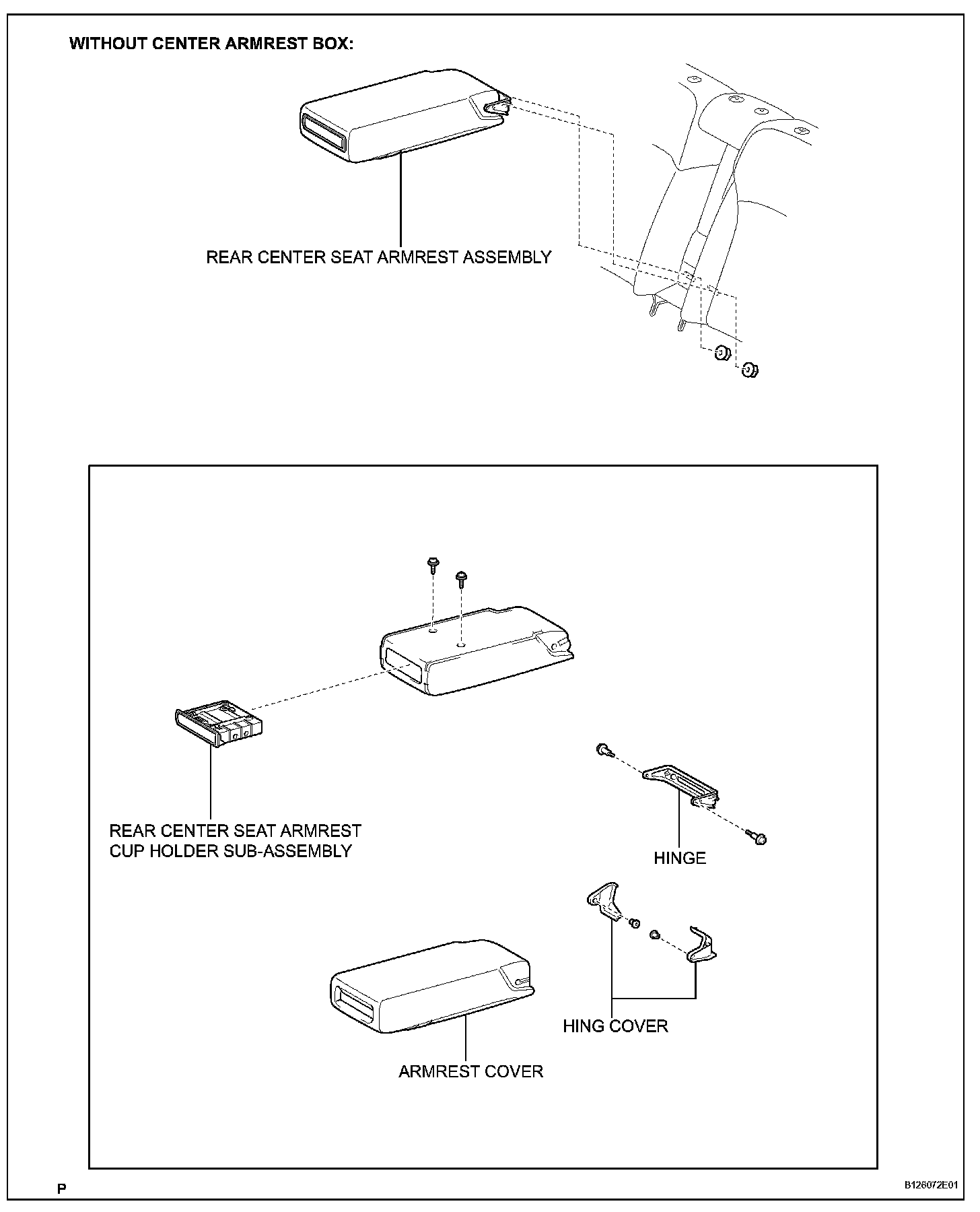 WITHOUT CENTER ARMREST BOX:

REAR CENTER SEAT ARMREST ASSEMBLY

REAR CENTER SEAT ARMREST CUP HOLDER SUB-ASSEMBLY

HINGE

HING COVER

ARMREST COVER

P

B126072E01