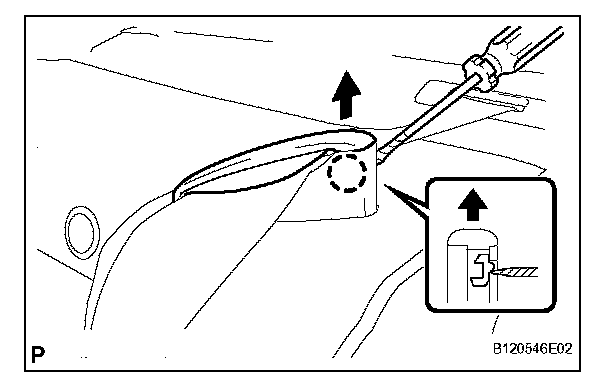 P

B120546E02