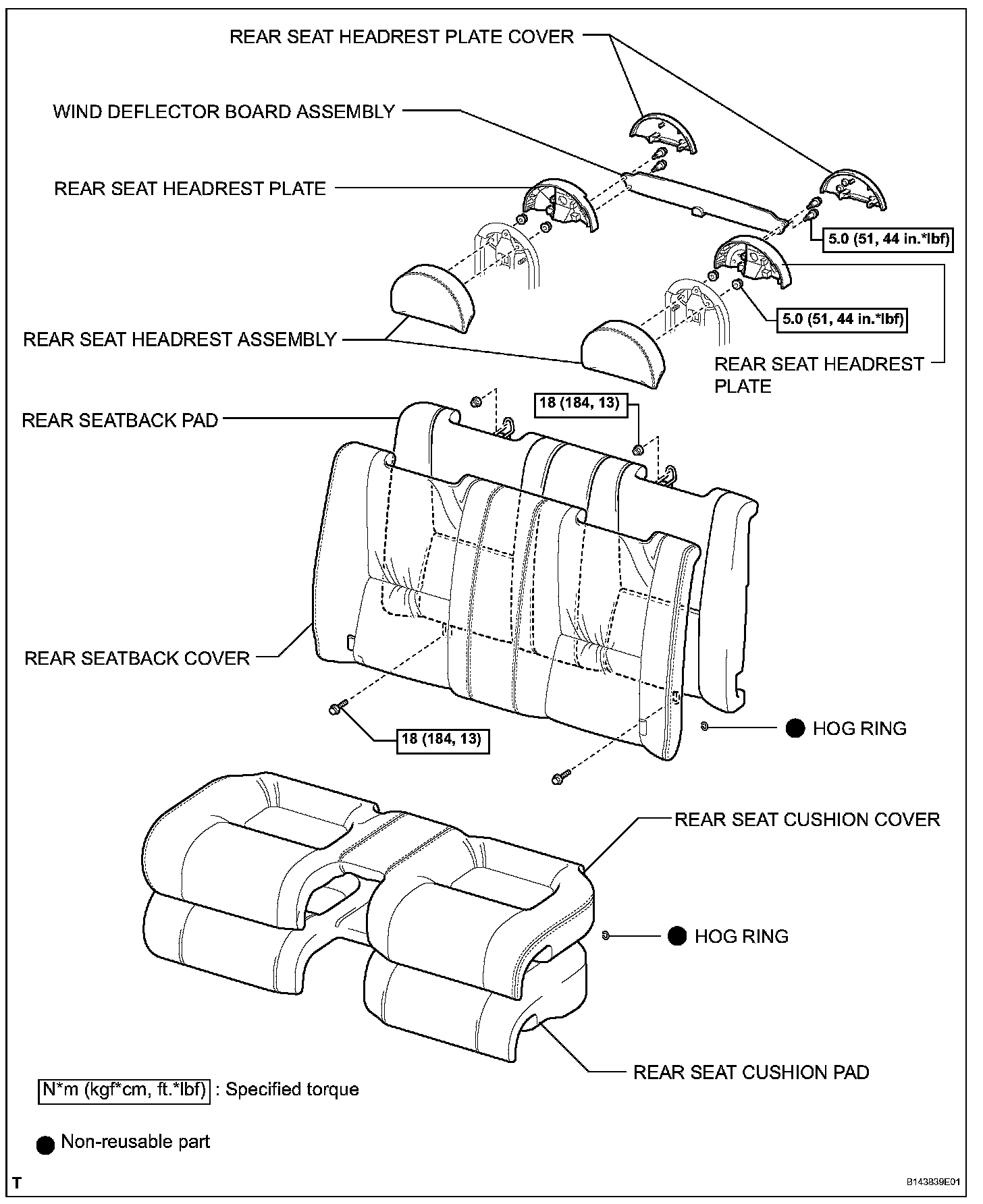 REAR SEAT HEADREST PLATE COVER

WIND DEFLECTOR BOARD ASSEMBLY

REAR SEAT HEADREST PLATE

5.0 (51, 44 in.*lbf)

5.0 (51, 44 in.*lbf)

REAR SEAT HEADREST ASSEMBLY

REAR SEAT HEADREST PLATE

REAR SEATBACK PAD

18 (184, 13)

REAR SEATBACK COVER

18 (184, 13)

HOG RING

REAR SEAT CUSHION COVER

HOG RING

REAR SEAT CUSHION PAD

N*m (kgf*cm, ft.*lbf) : Specified torque

Non-reusable part

T

B143839E01