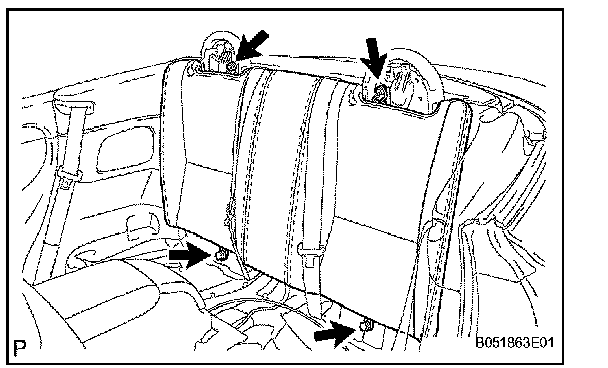 P

B051863E01