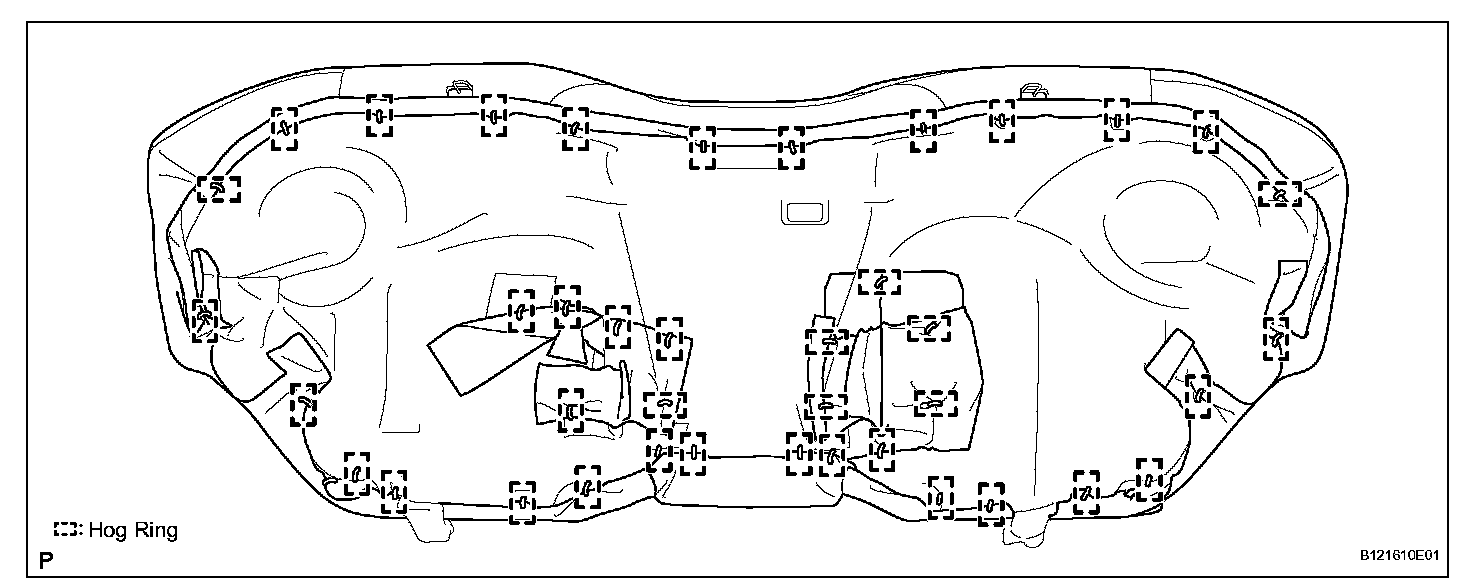 : Hog Ring

P

B121610E01