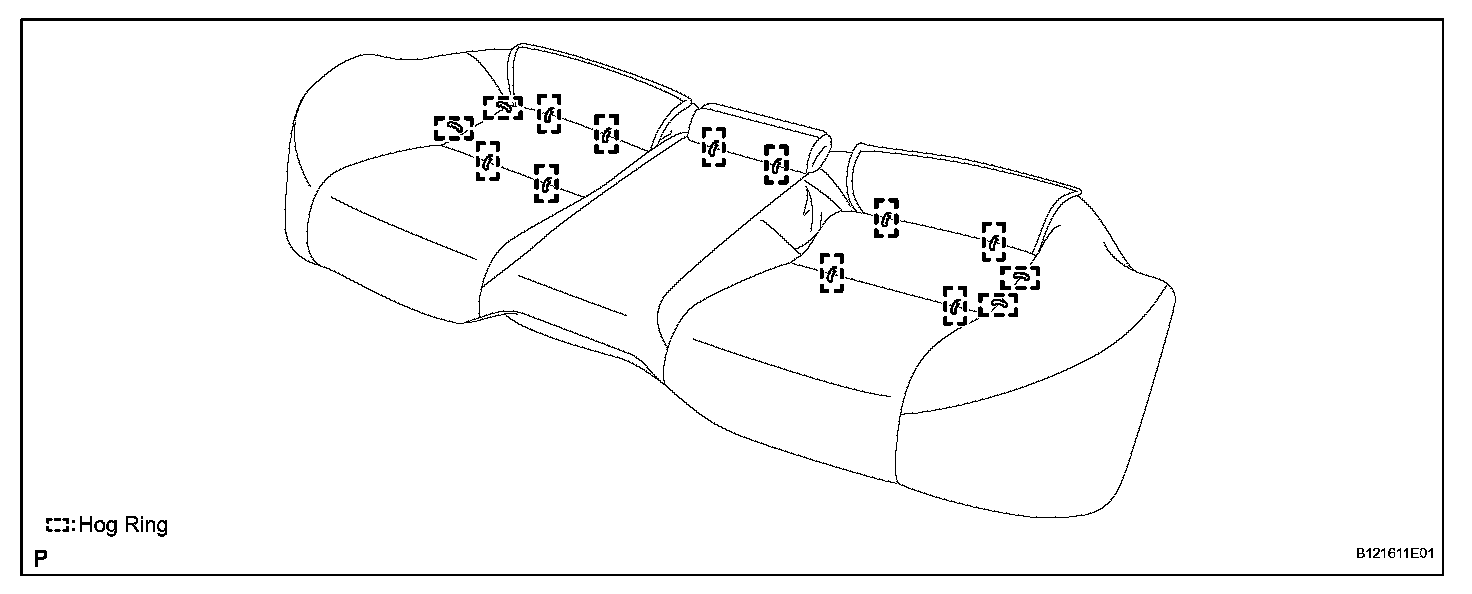 :Hog Ring

P

B121611E01