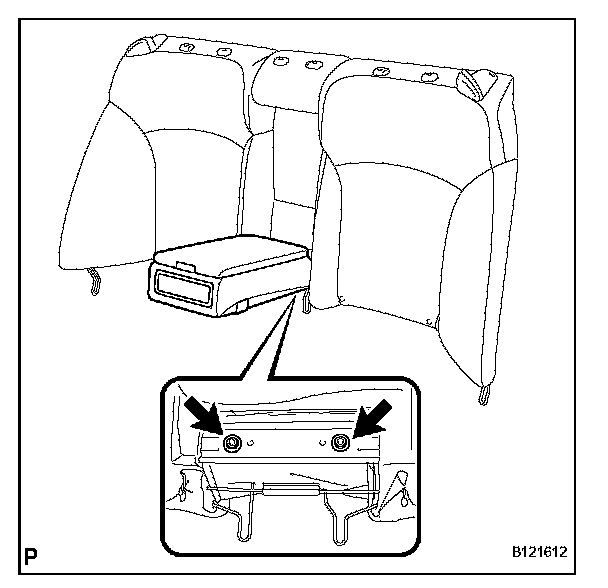 P

B121612