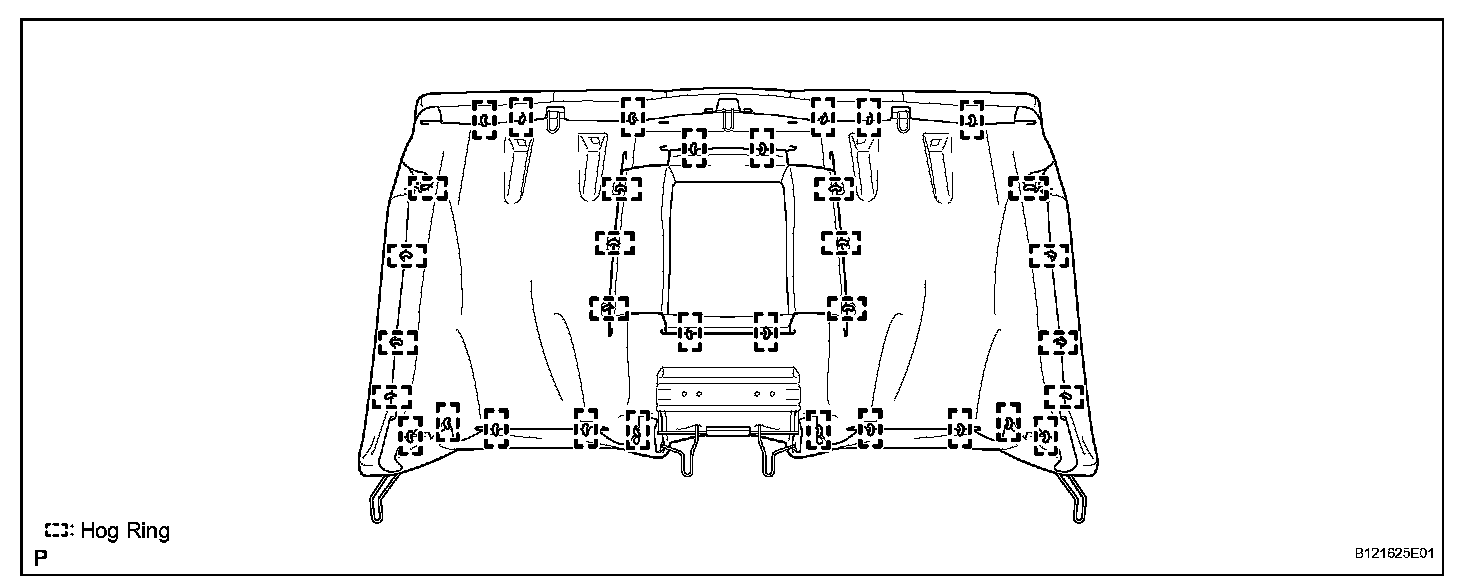 : Hog Ring

P

B121625E01