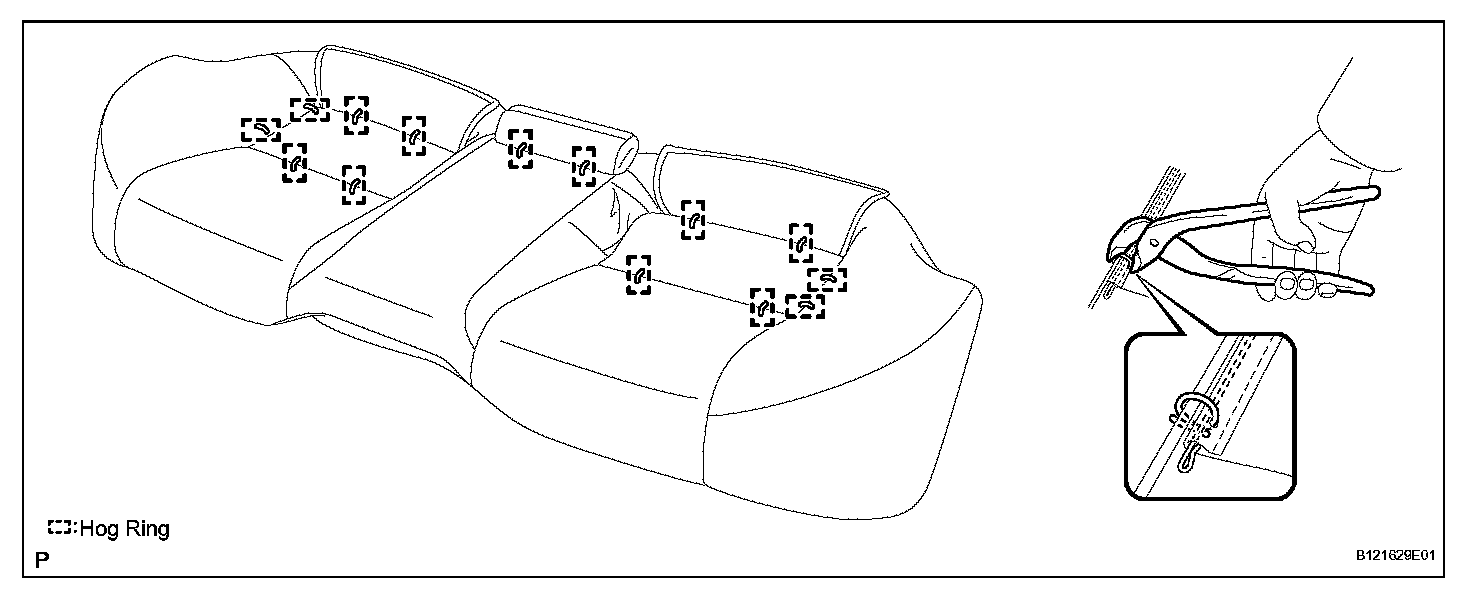 :Hog Ring

P

B121629E01