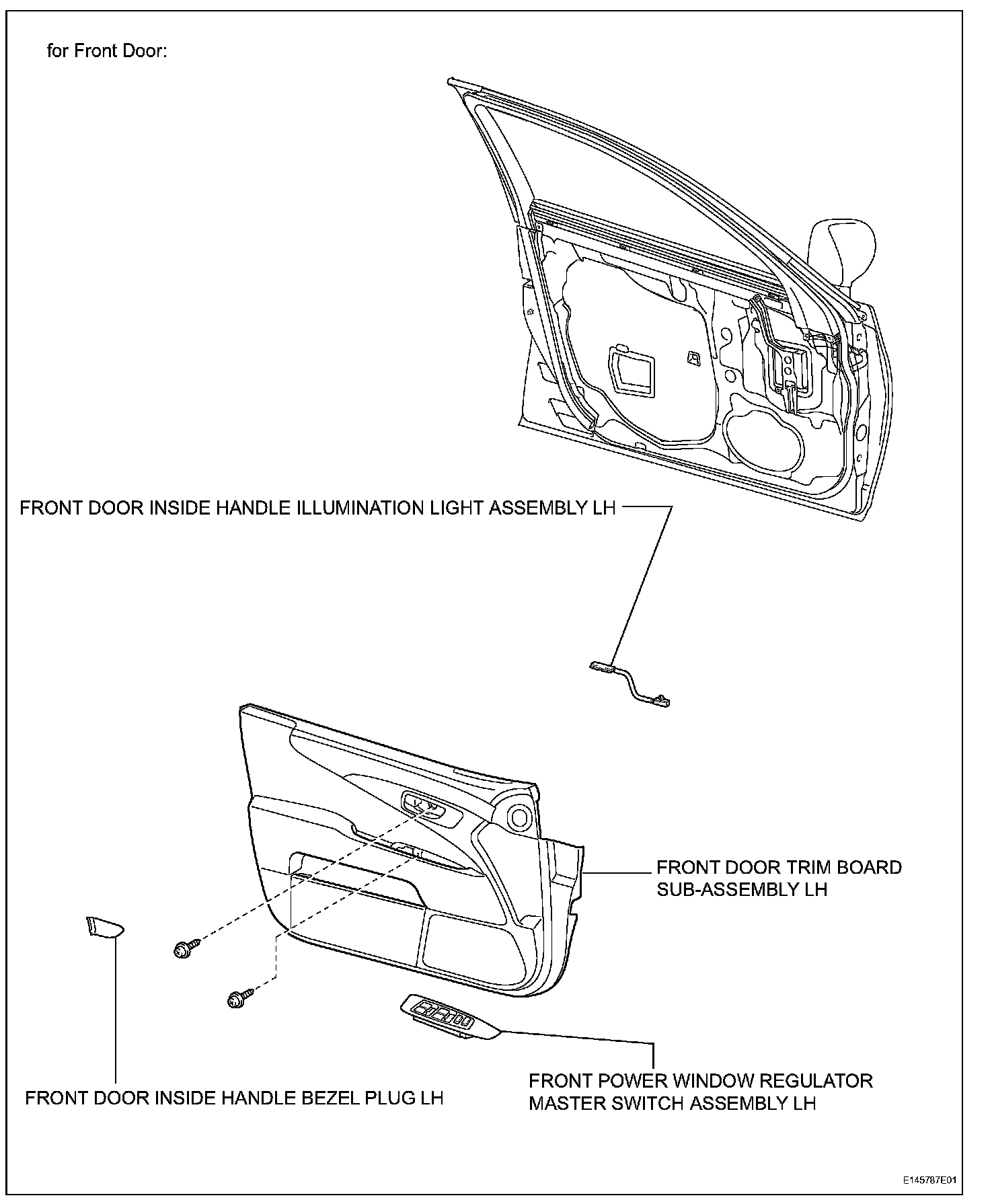 for Front Door:

FRONT DOOR INSIDE HANDLE ILLUMINATION LIGHT ASSEMBLY LH

FRONT DOOR TRIM BOARD SUB-ASSEMBLY LH

FRONT DOOR INSIDE HANDLE BEZEL PLUG LH

FRONT POWER WINDOW REGULATOR MASTER SWITCH ASSEMBLY LH

E145787E01