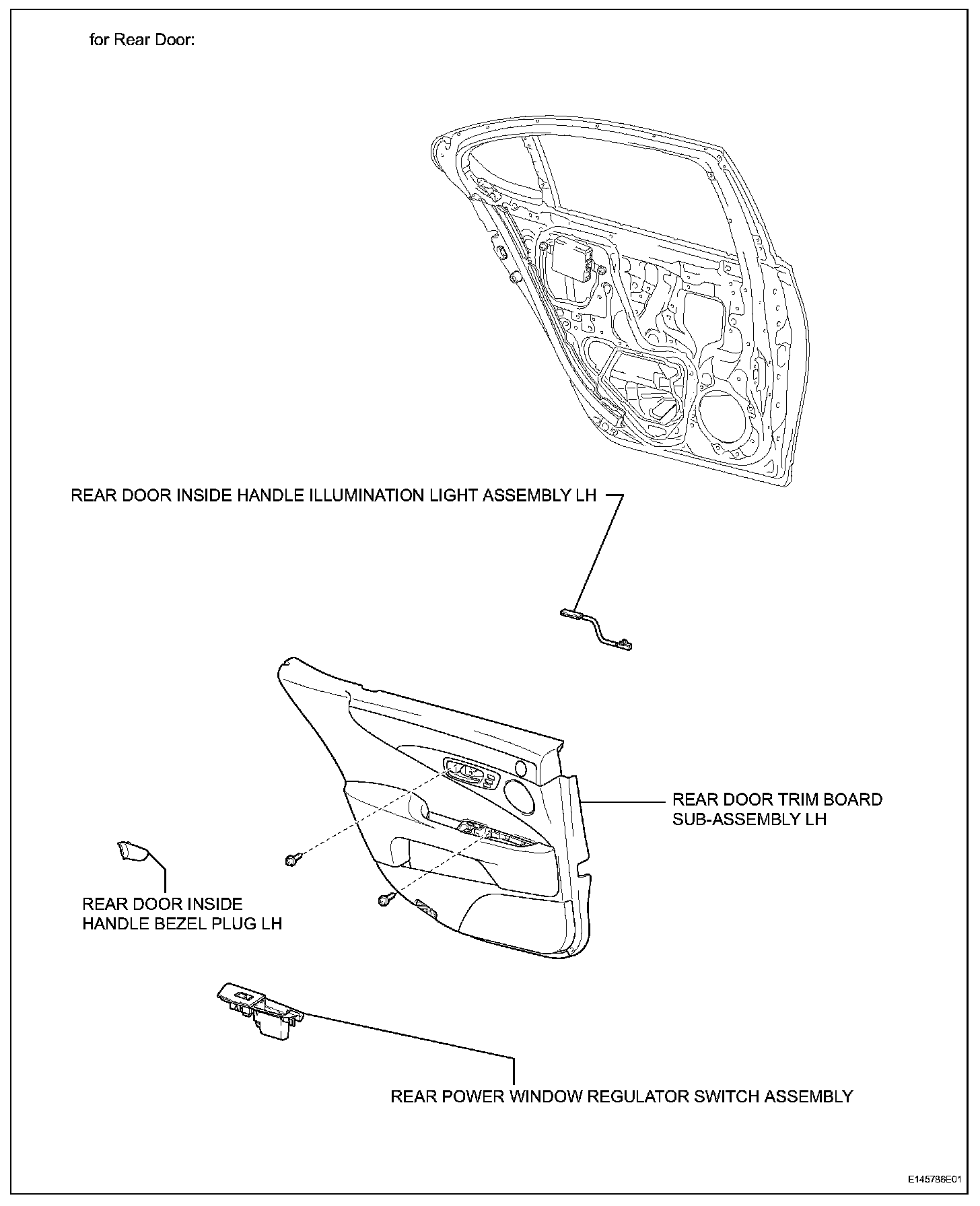 for Rear Door:

REAR DOOR INSIDE HANDLE ILLUMINATION LIGHT ASSEMBLY LH

REAR DOOR TRIM BOARD SUB-ASSEMBLY LH

REAR DOOR INSIDE HANDLE BEZEL PLUG LH

REAR POWER WINDOW REGULATOR SWITCH ASSEMBLY

E145786E01