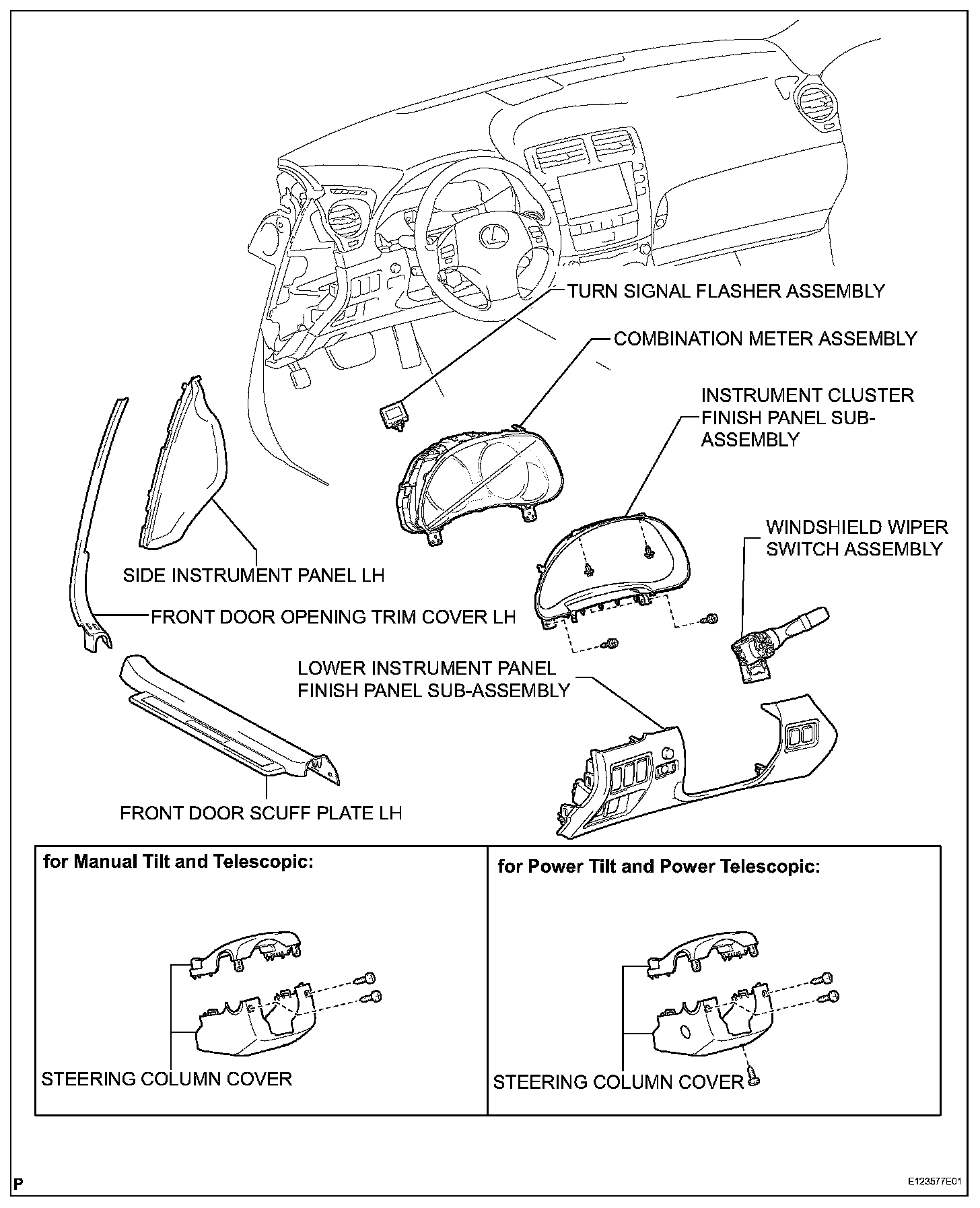 TURN SIGNAL FLASHER ASSEMBLY

COMBINATION METER ASSEMBLY

INSTRUMENT CLUSTER FINISH PANEL SUB-ASSEMBLY

WINDSHIELD WIPER SWITCH ASSEMBLY

SIDE INSTRUMENT PANEL LH

FRONT DOOR OPENING TRIM COVER LH

LOWER INSTRUMENT PANEL FINISH PANEL SUB-ASSEMBLY

FRONT DOOR SCUFF PLATE LH

for Manual Tilt and Telescopic:

STEERING COLUMN COVER

for Power Tilt and Power Telescopic:

STEERING COLUMN COVER

P

E123577E01