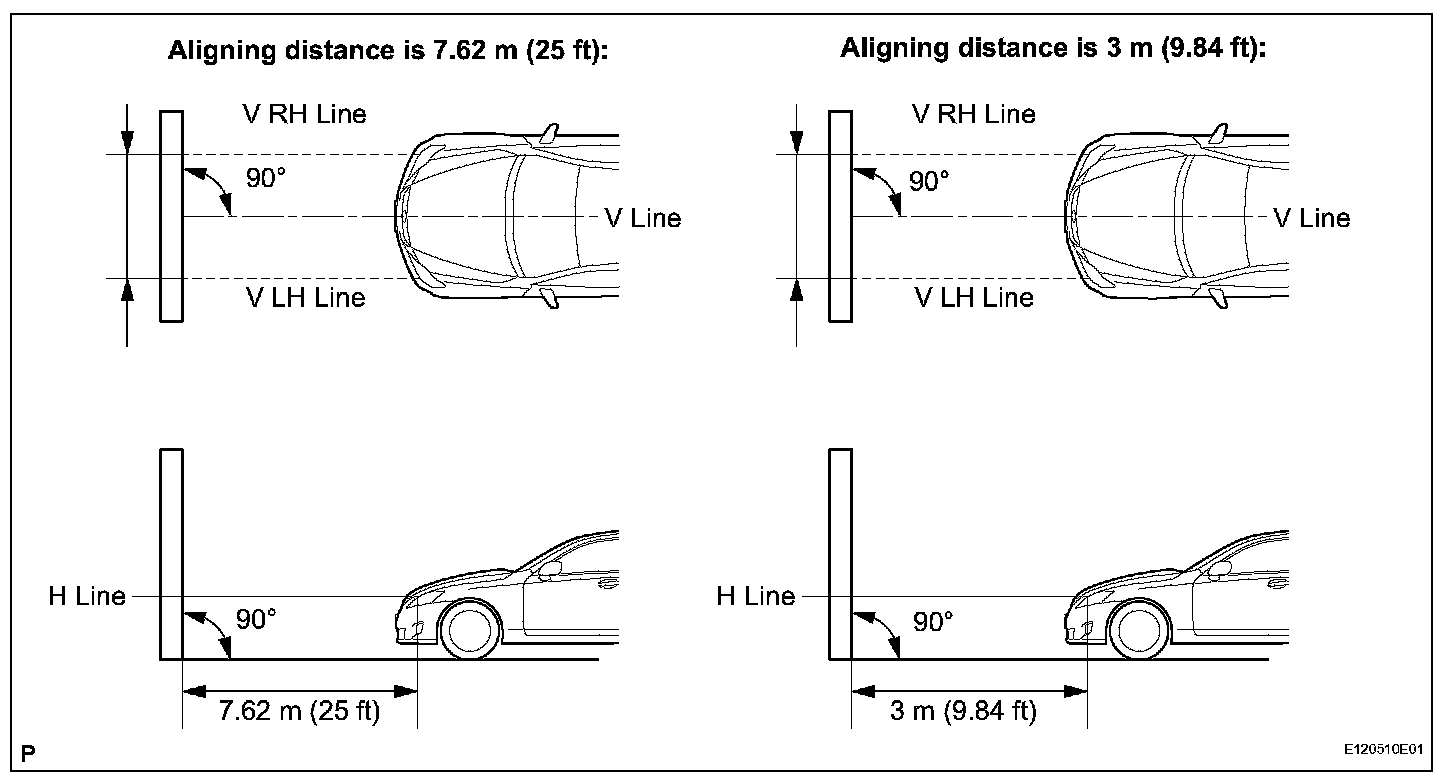 Aligning distance is 7.62 m (25 ft):

V RH Line
90°
V Line
V LH Line

H Line
90°
7.62 m (25 ft)

Aligning distance is 3 m (9.84 ft):

V RH Line
90°
V Line
V LH Line

H Line
90°
3 m (9.84 ft)

P

E120510E01