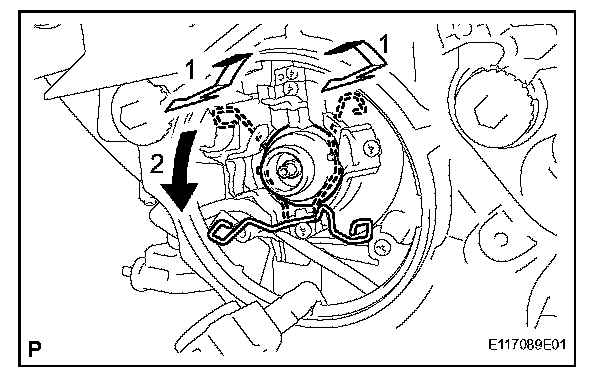 1
1
2
P
E117089E01