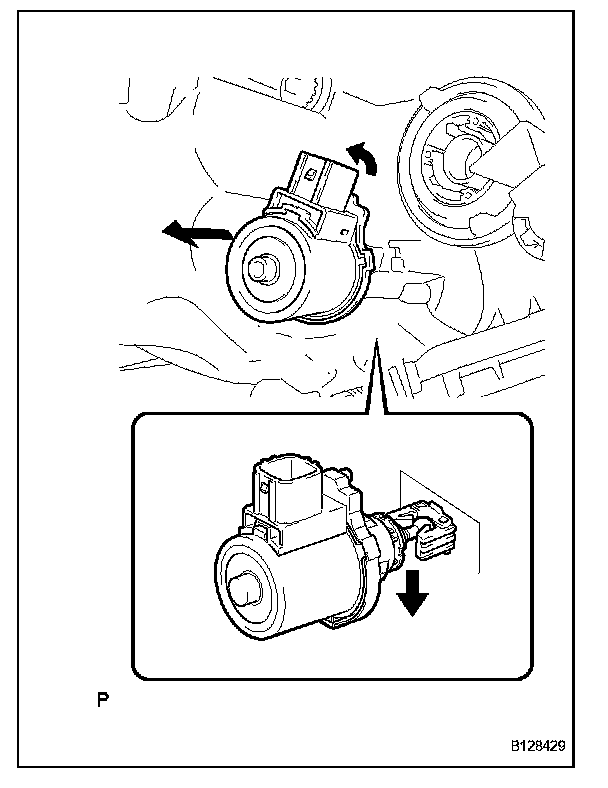 P

B128429