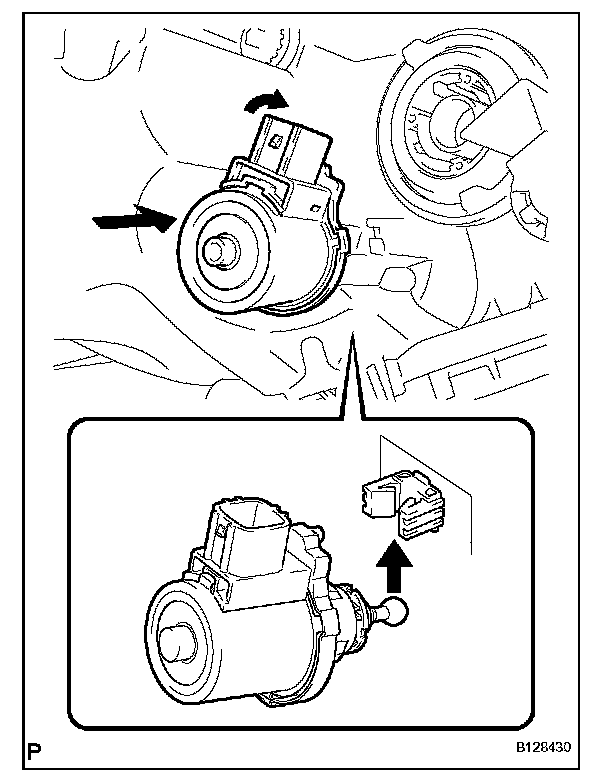 P

B128430