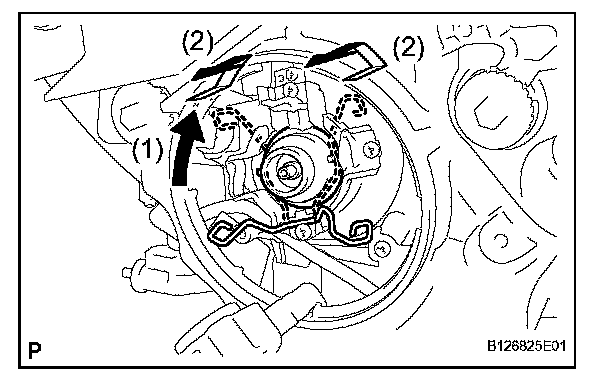 (2)
(2)
(1)
P
B126825E01