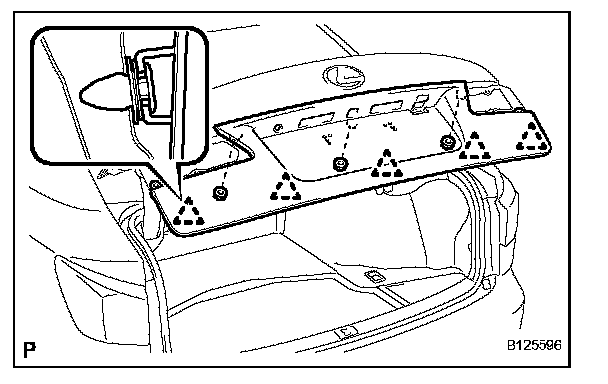 P

B125596