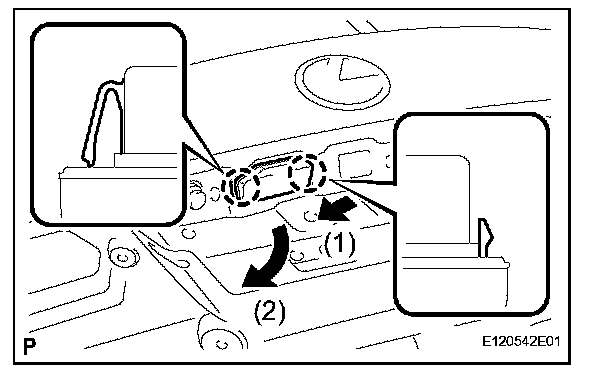 (1)
(2)
P
E120542E01